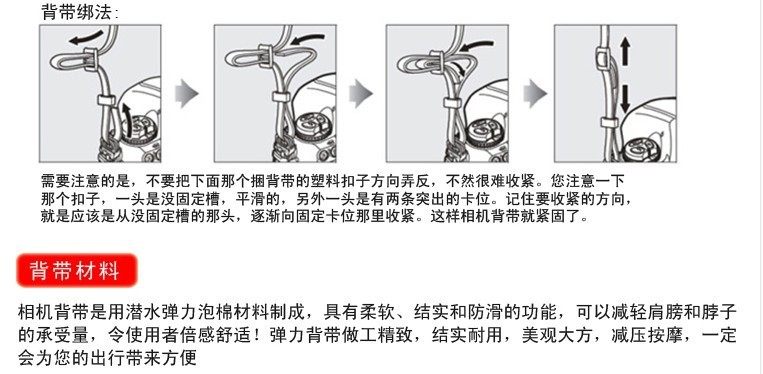 背带绑法：

需要注意的是，不要把下面那个捆背带的塑料扣子方向弄反，不然很难收紧。您注意一下那个扣子，一头是没固定槽，平滑的，另外一头是有两条突出的卡位。记住要收紧的方向，就是应该是从没固定槽的那头，逐渐向固定卡位那里收紧。这样相机背带就紧固了。

背带材料

相机背带是用潜水弹力泡棉材料制成，具有柔软、结实和防滑的功能，可以减轻肩膀和脖子的承受量，令使用者倍感舒适！弹力背带做工精致，结实耐用，美观大方，减压按摩，一定会为您的出行带来方便