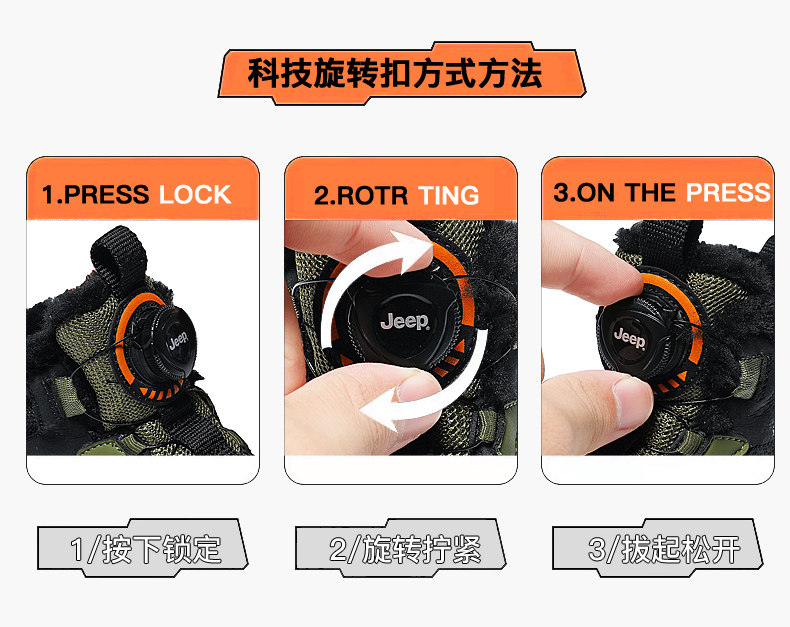 科技旋转扣方式方法

1.PRESS LOCK

Jeep

2.ROTR TING

Jeep

3.ON THE PRESS

Jeep

1/按下锁定

2/旋转拧紧

3/拔起松开