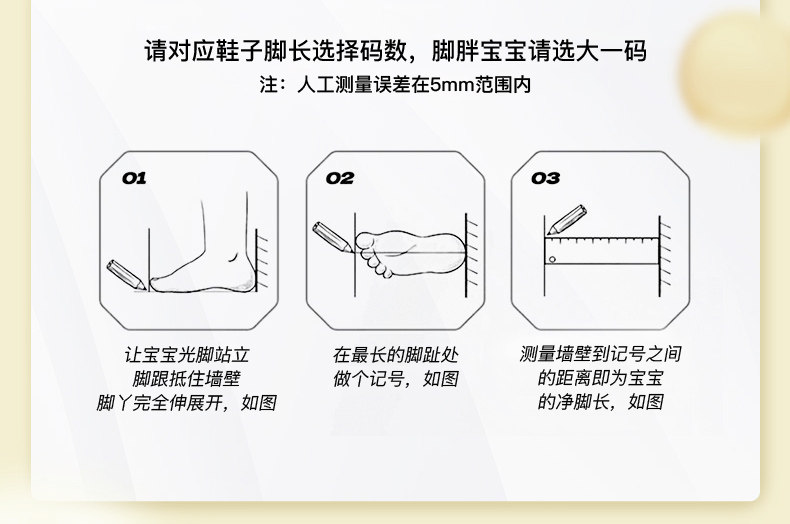 请对应鞋子脚长选择码数，脚胖宝宝请选大一码
注：人工测量误差在5mm范围内

01

让宝宝光脚站立
脚跟抵住墙壁
脚丫完全伸展开，如图

02

在最长的脚趾处
做个记号，如图

03

测量墙壁到记号之间
的距离即为宝宝
的净脚长，如图