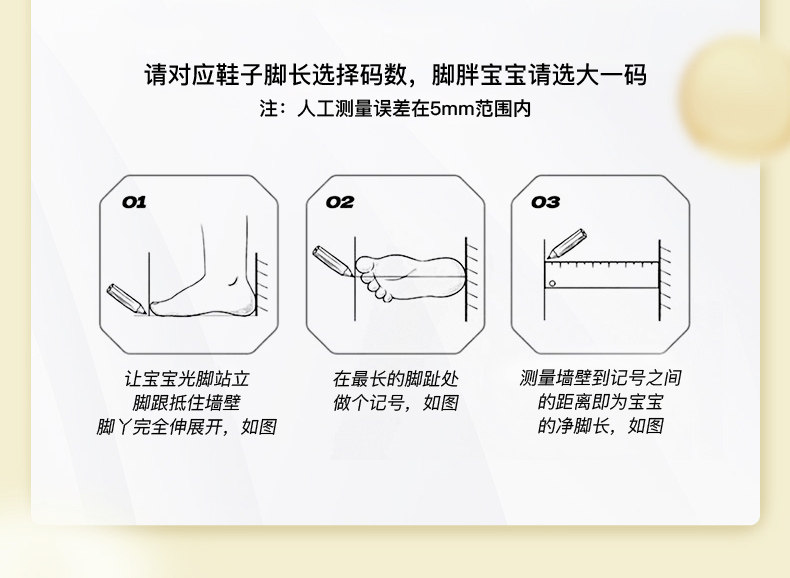 请对应鞋子脚长选择码数，脚胖宝宝请选大一码
注：人工测量误差在5mm范围内

01

让宝宝光脚站立
脚跟抵住墙壁
脚丫完全伸展开，如图

02

在最长的脚趾处
做个记号，如图

03

测量墙壁到记号之间
的距离即为宝宝
的净脚长，如图