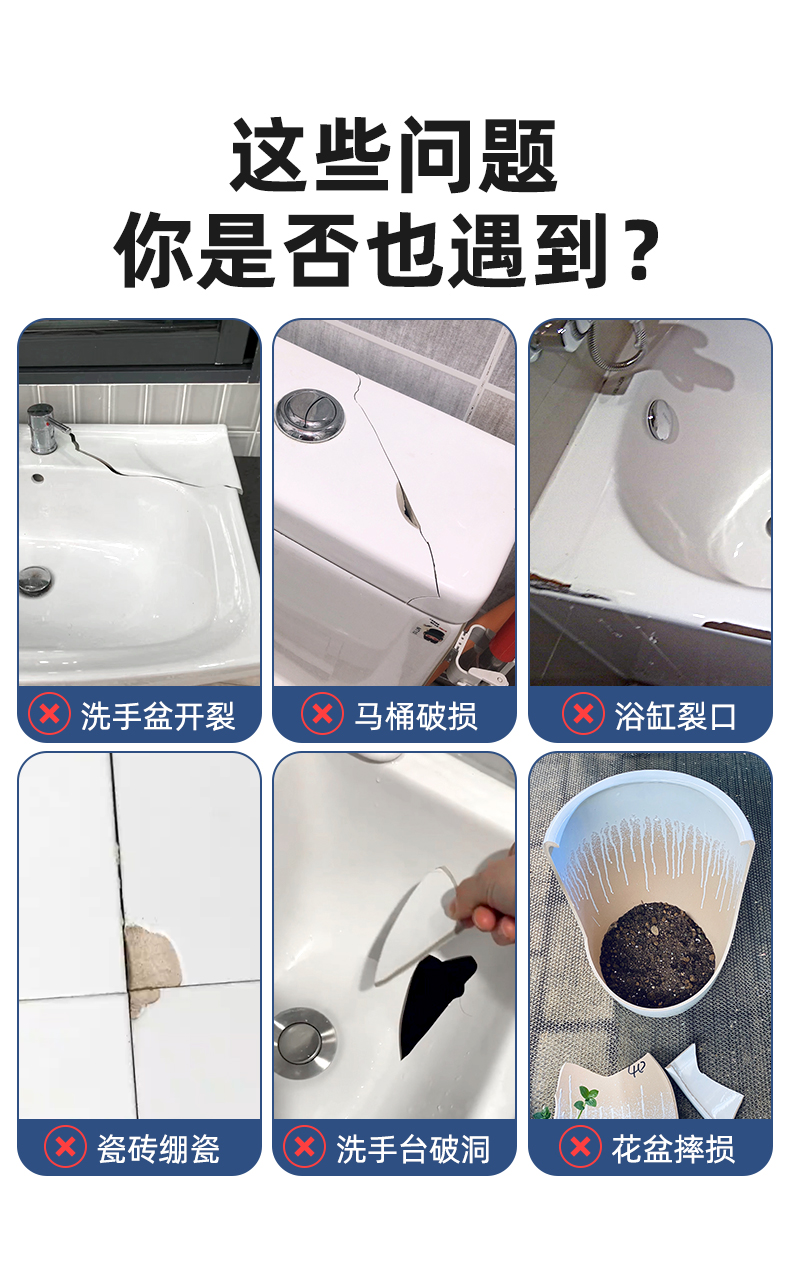 这些问题
你是否也遇到？

洗手盆开裂

马桶破损

浴缸裂口

瓷砖绷瓷

洗手台破洞

花盆摔损