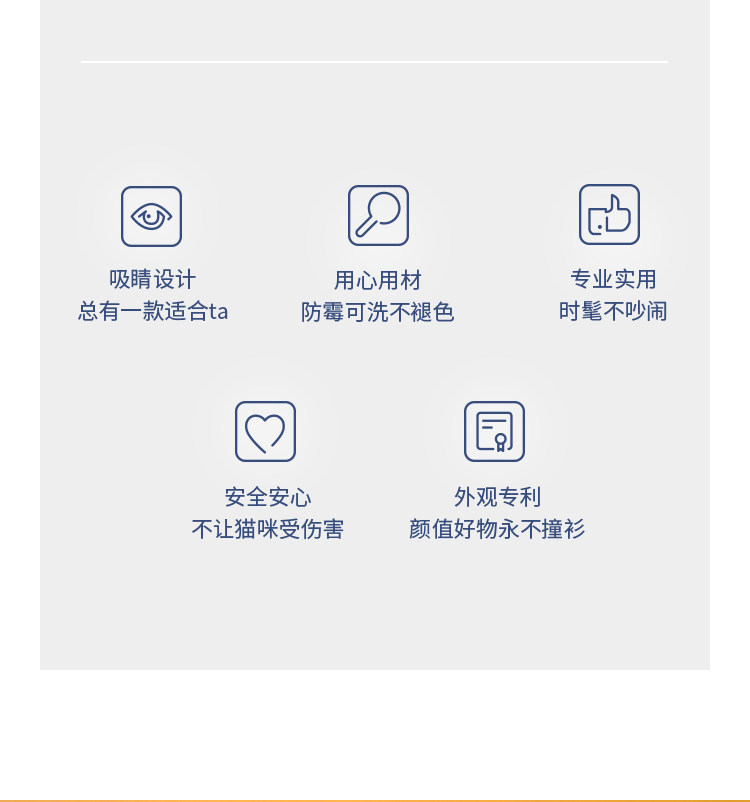 吸睛设计
总有一款适合ta

用心用材
防霉可洗不褪色

专业实用
时髦不吵闹

安全安心
不让猫咪受伤害

外观专利
颜值好物永不撞衫