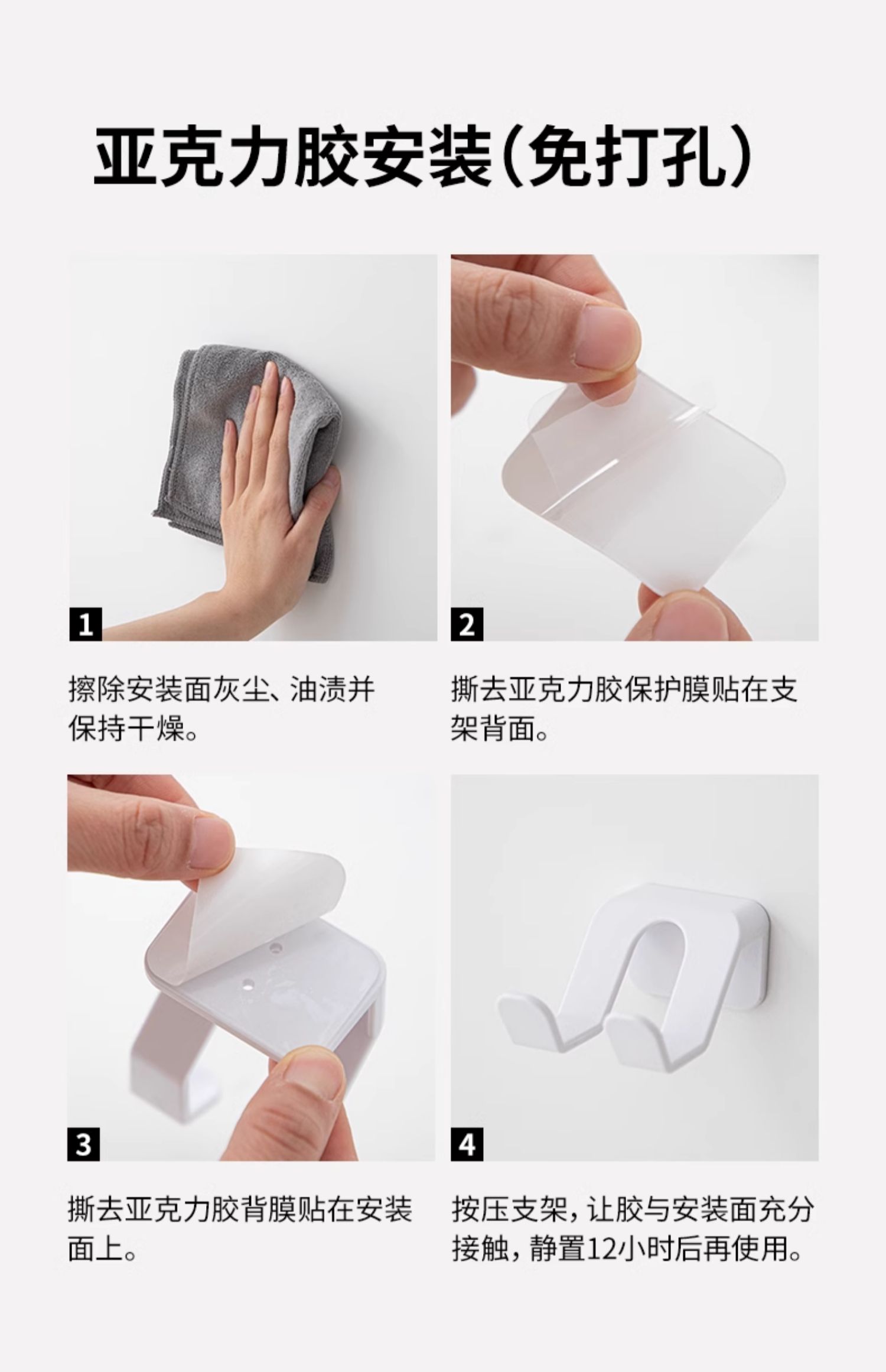 亚克力胶安装(免打孔)

1

擦除安装面灰尘、油渍并保持干燥。

2

撕去亚克力胶保护膜贴在支架背面。

3

撕去亚克力胶背膜贴在安装面上。

4

按压支架,让胶与安装面充分接触,静置12小时后再使用。