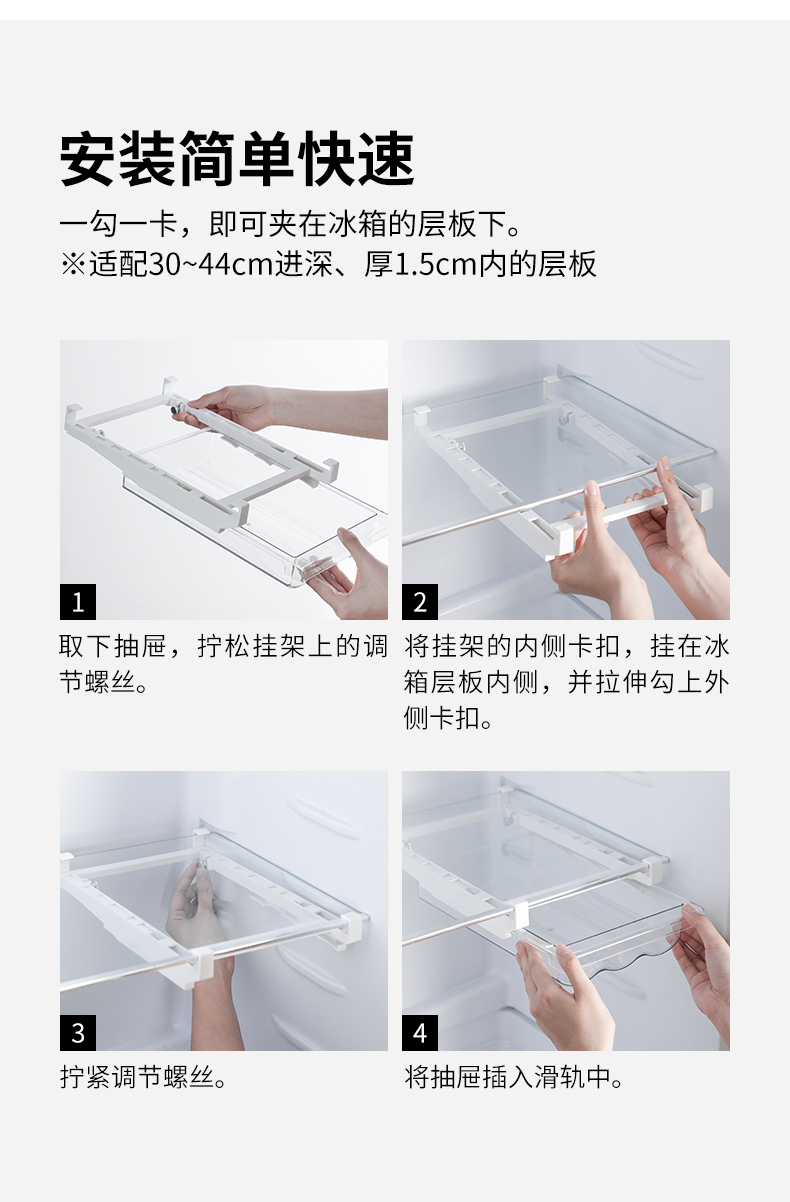 安装简单快速

一勾一卡，即可夹在冰箱的层板下。
※适配30~44cm进深、厚1.5cm内的层板

1

取下抽屉，拧松挂架上的调节螺丝。

2

将挂架的内侧卡扣，挂在冰箱层板内侧，并拉伸勾上外侧卡扣。

3

拧紧调节螺丝。

4

将抽屉插入滑轨中。