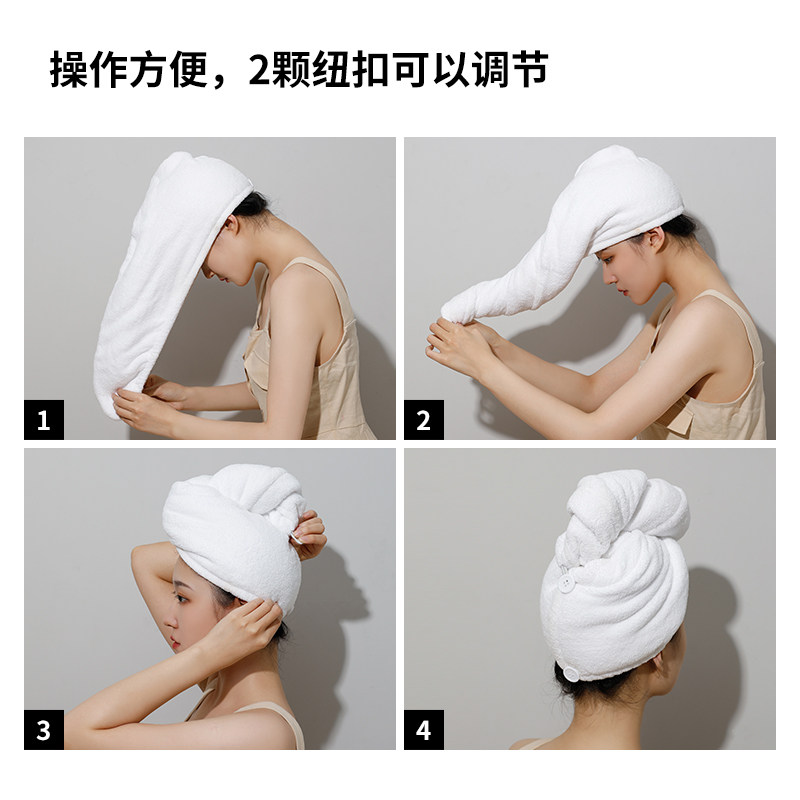 操作方便，2颗纽扣可以调节

1

2

3

4