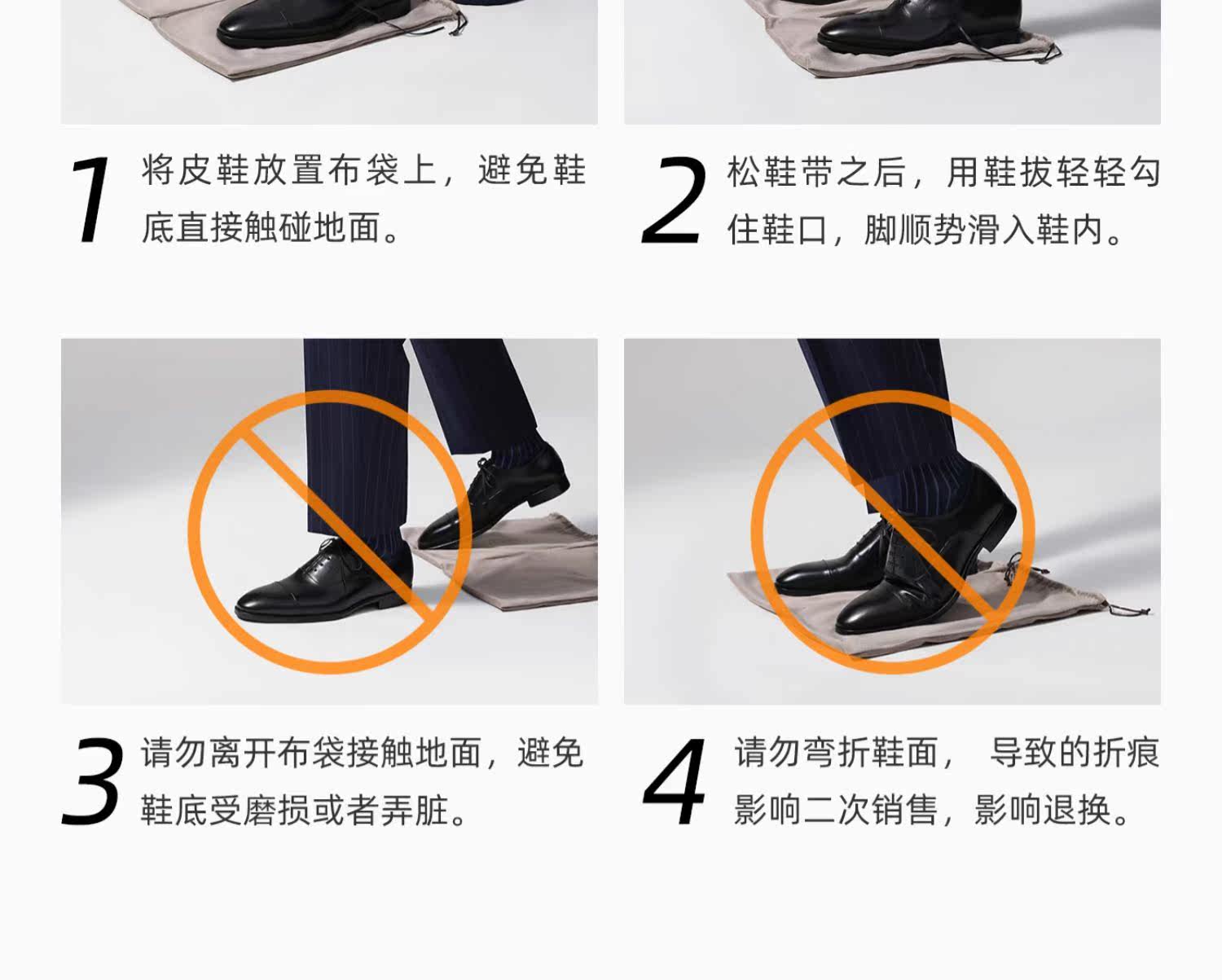 1 将皮鞋放置布袋上，避免鞋底直接触碰地面。

2 松鞋带之后，用鞋拔轻轻勾住鞋口，脚顺势滑入鞋内。

3 请勿离开布袋接触地面，避免鞋底受磨损或者弄脏。

4 请勿弯折鞋面， 导致的折痕影响二次销售，影响退换。