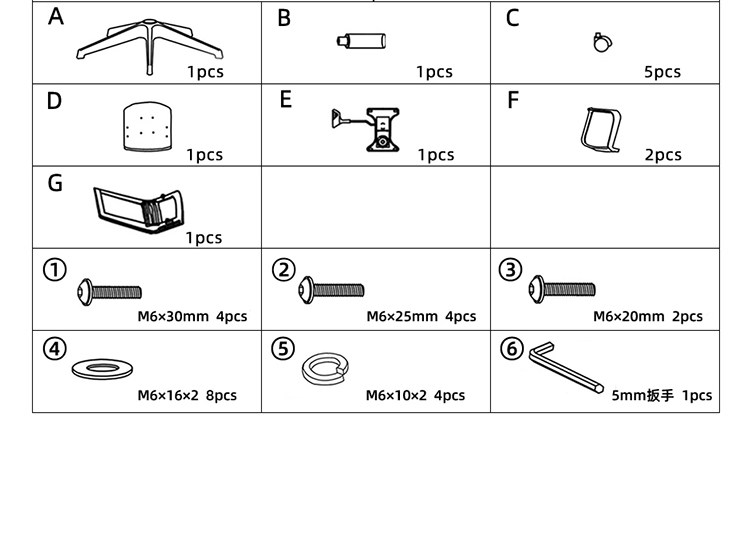 | A 1pcs | B 1pcs | C 5pcs |
|---|---|---|
| D 1pcs | E 1pcs | F 2pcs |
| G 1pcs | | |
| ① M6×30mm 4pcs | ② M6×25mm 4pcs | ③ M6×20mm 2pcs |
| ④ M6×16×2 8pcs | ⑤ M6×10×2 4pcs | ⑥ 5mm扳手 1pcs |