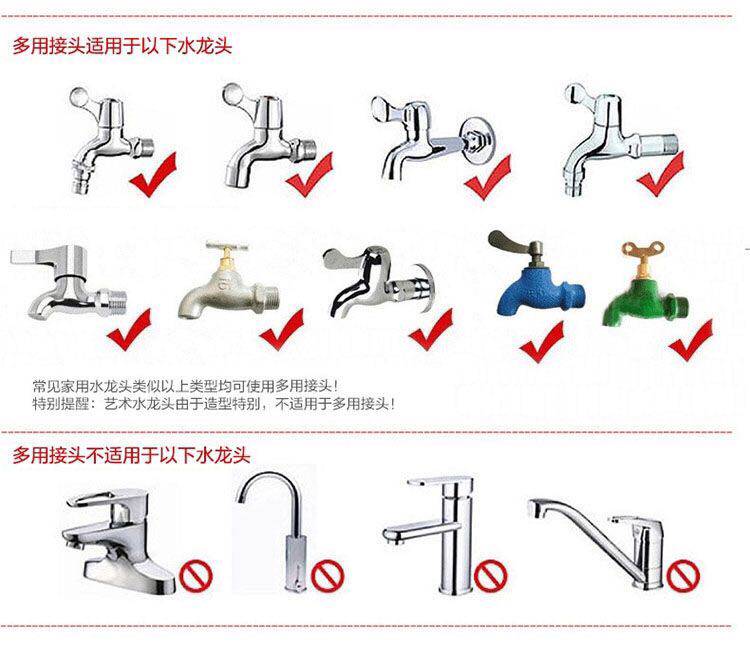 多用接头适用于以下水龙头

常见家用水龙头类似以上类型均可使用多用接头！
特别提醒：艺术水龙头由于造型特别，不适用于多用接头！

多用接头不适用于以下水龙头