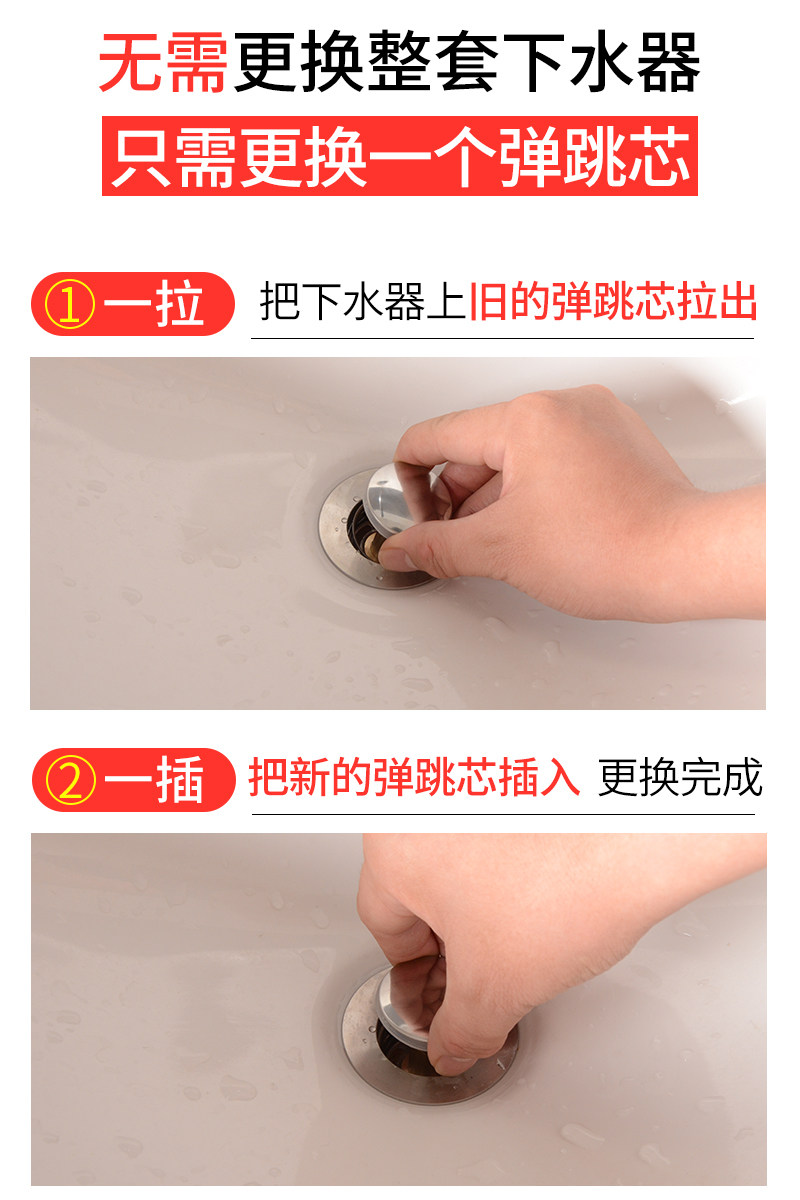 无需更换整套下水器

只需更换一个弹跳芯

①一拉 把下水器上旧的弹跳芯拉出

②一插 把新的弹跳芯插入 更换完成