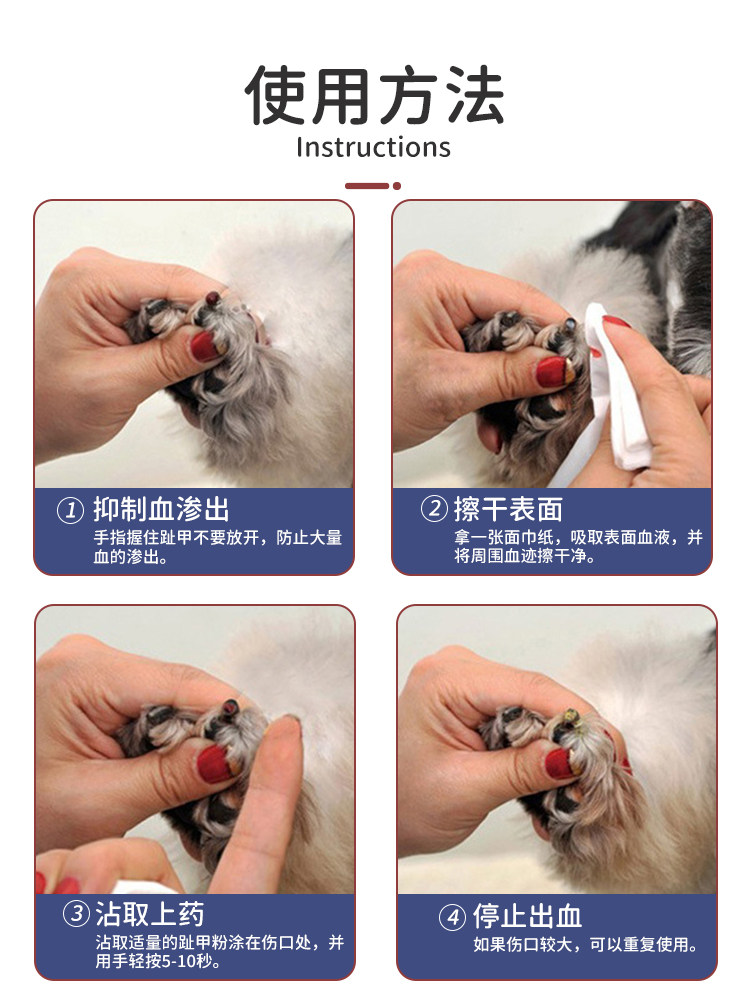 使用方法
Instructions

① 抑制血渗出
手指握住趾甲不要放开，防止大量血的渗出。

② 擦干表面
拿一张面巾纸，吸取表面血液，并将周围血迹擦干净。

③ 沾取上药
沾取适量的趾甲粉涂在伤口处，并用手轻按5-10秒。

④ 停止出血
如果伤口较大，可以重复使用。