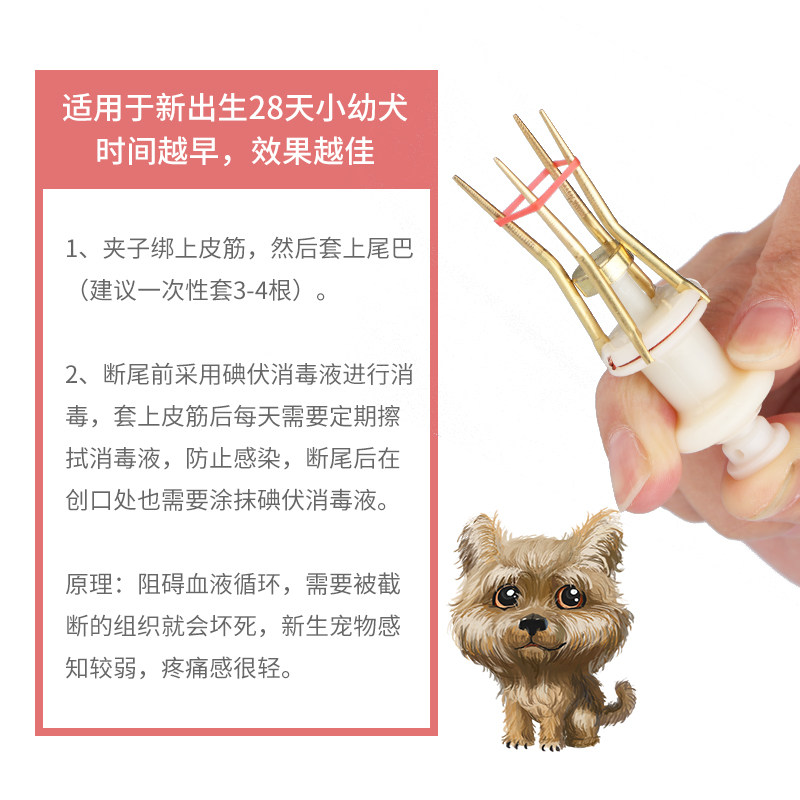 适用于新出生28天小幼犬
时间越早，效果越佳

1、夹子绑上皮筋，然后套上尾巴（建议一次性套3-4根）。

2、断尾前采用碘伏消毒液进行消毒，套上皮筋后每天需要定期擦拭消毒液，防止感染，断尾后在创口处也需要涂抹碘伏消毒液。

原理：阻碍血液循环，需要被截断的组织就会坏死，新生宠物感知较弱，疼痛感很轻。