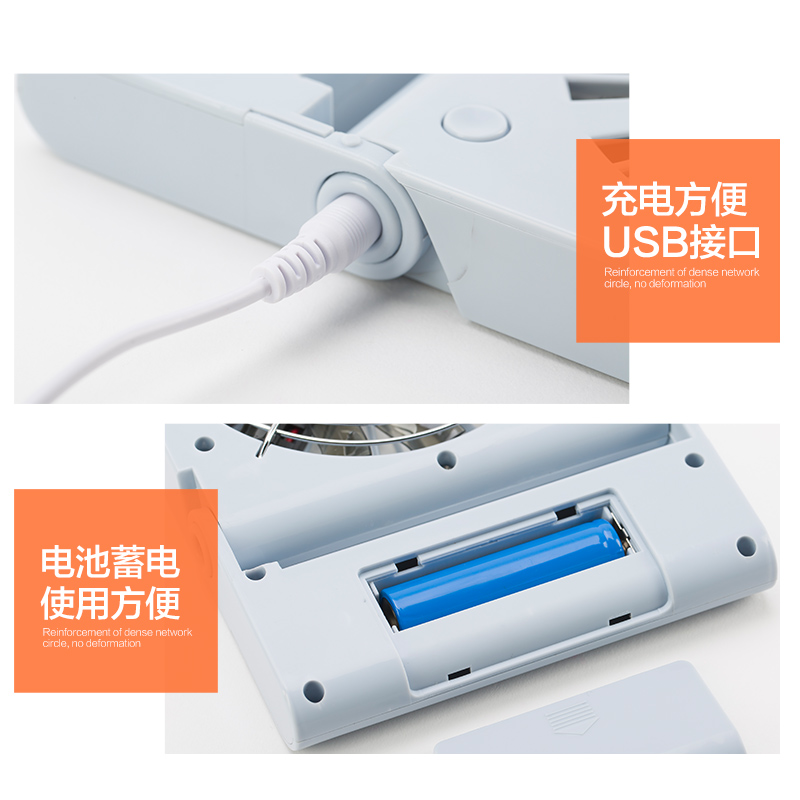 充电方便
USB接口
Reinforcement of dense network circle, no deformation

电池蓄电
使用方便
Reinforcement of dense network circle, no deformation