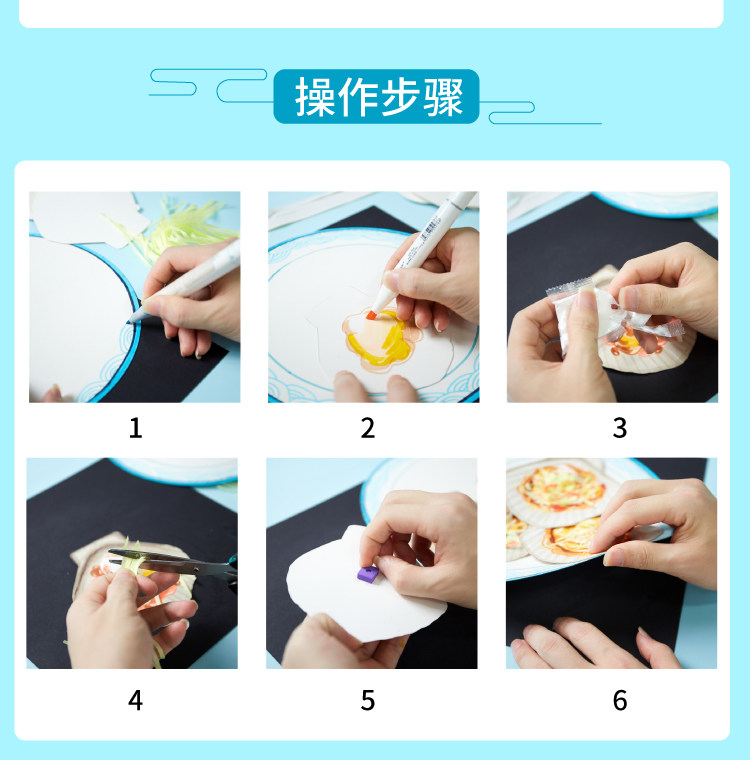 操作步骤

1

2

3

4

5

6