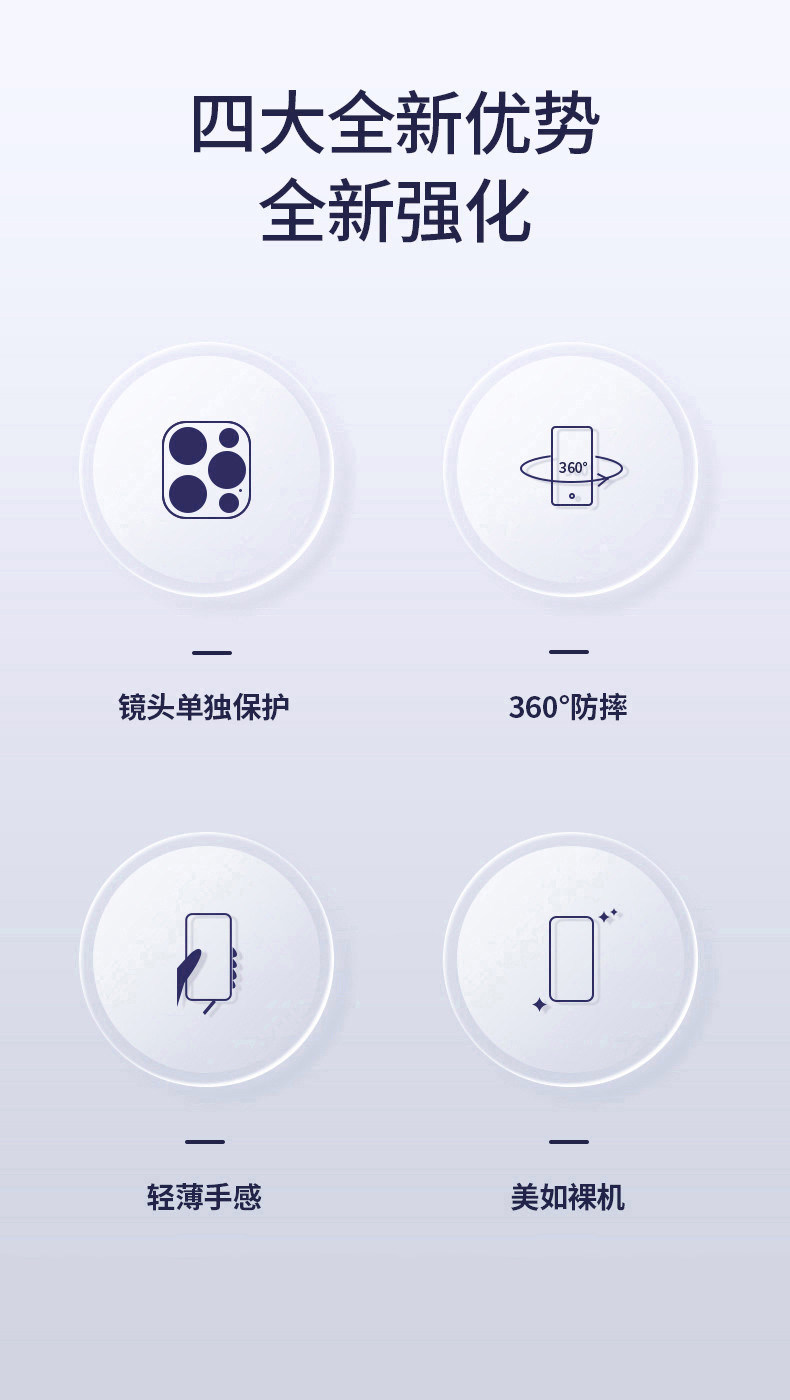 四大全新优势
全新强化

360°

镜头单独保护

360°防摔

轻薄手感

美如裸机