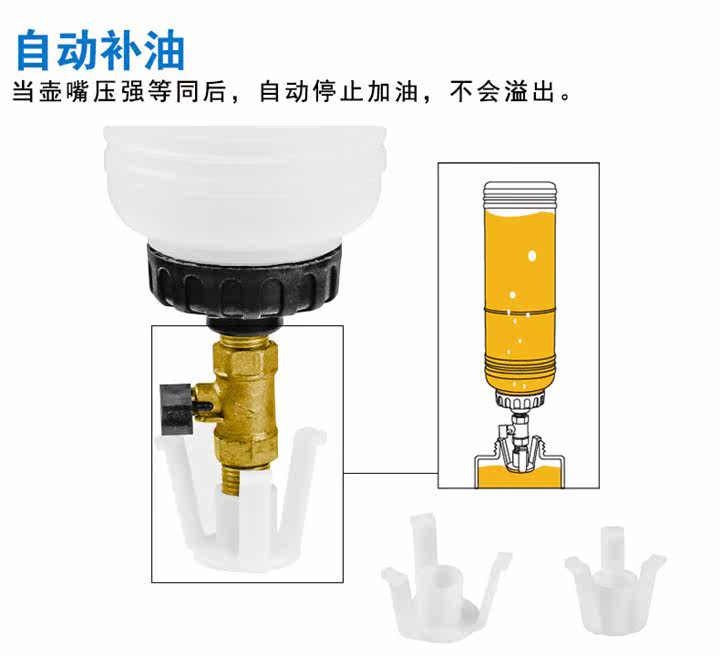 自动补油

当壶嘴压强等同后，自动停止加油，不会溢出。