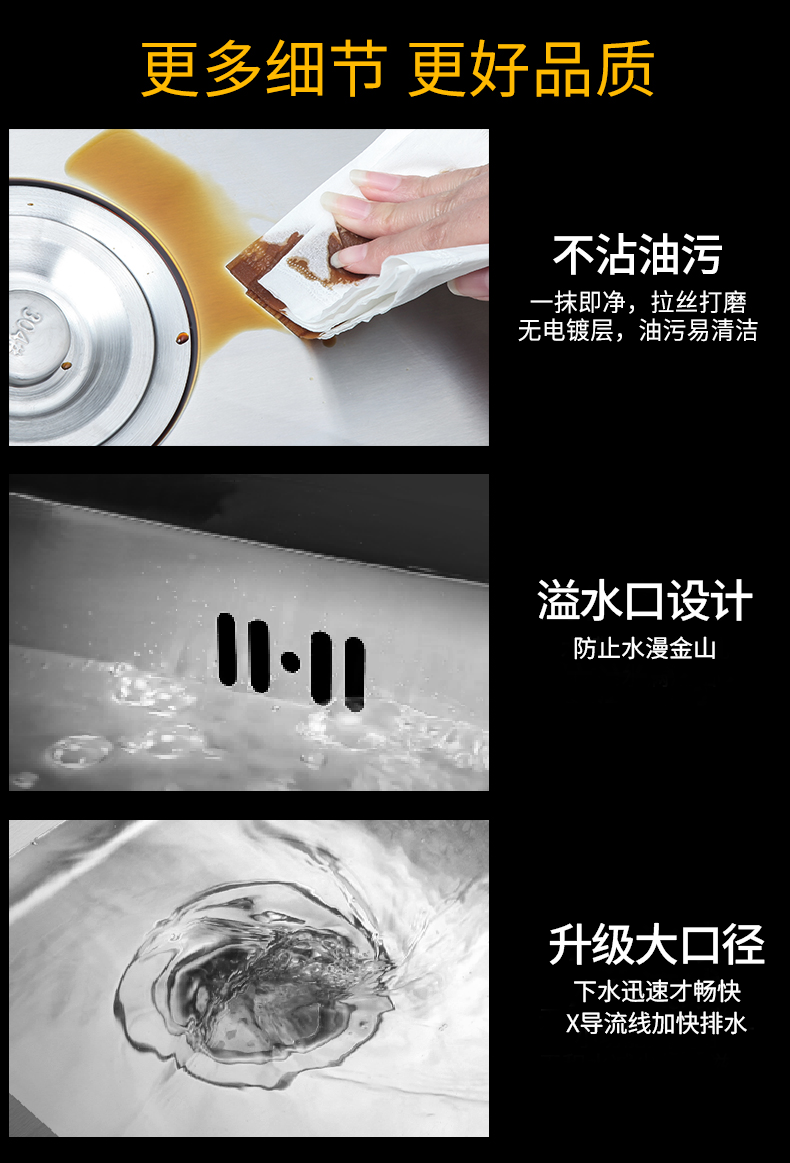 更多细节 更好品质

304

不沾油污

一抹即净，拉丝打磨
无电镀层，油污易清洁

溢水口设计

防止水漫金山

升级大口径

下水迅速才畅快
X导流线加快排水