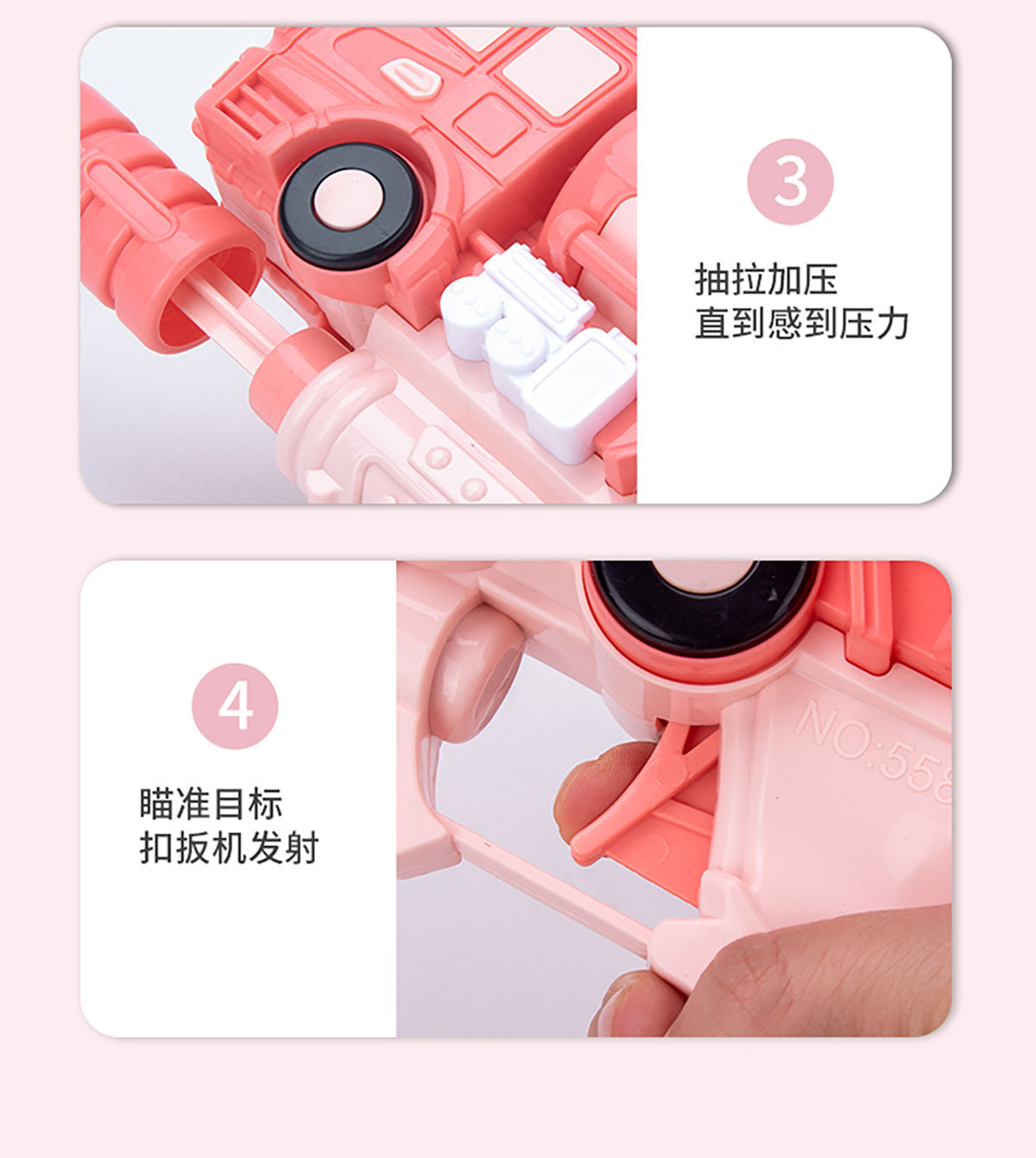 3

抽拉加压
直到感到压力

4

瞄准目标
扣扳机发射

NO:558