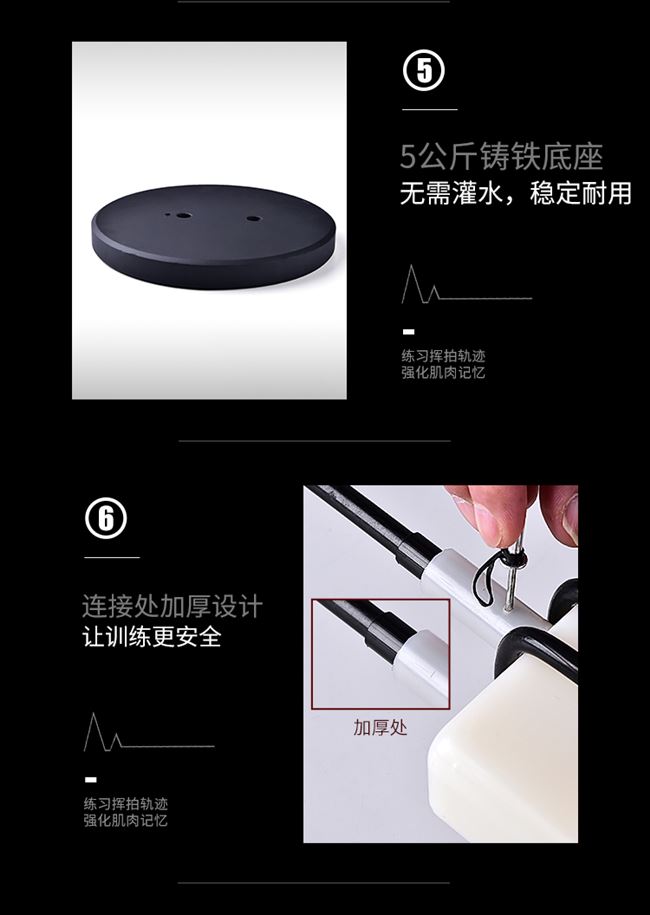 ⑤

5公斤铸铁底座
无需灌水，稳定耐用

练习挥拍轨迹
强化肌肉记忆

⑥

连接处加厚设计
让训练更安全

练习挥拍轨迹
强化肌肉记忆

加厚处