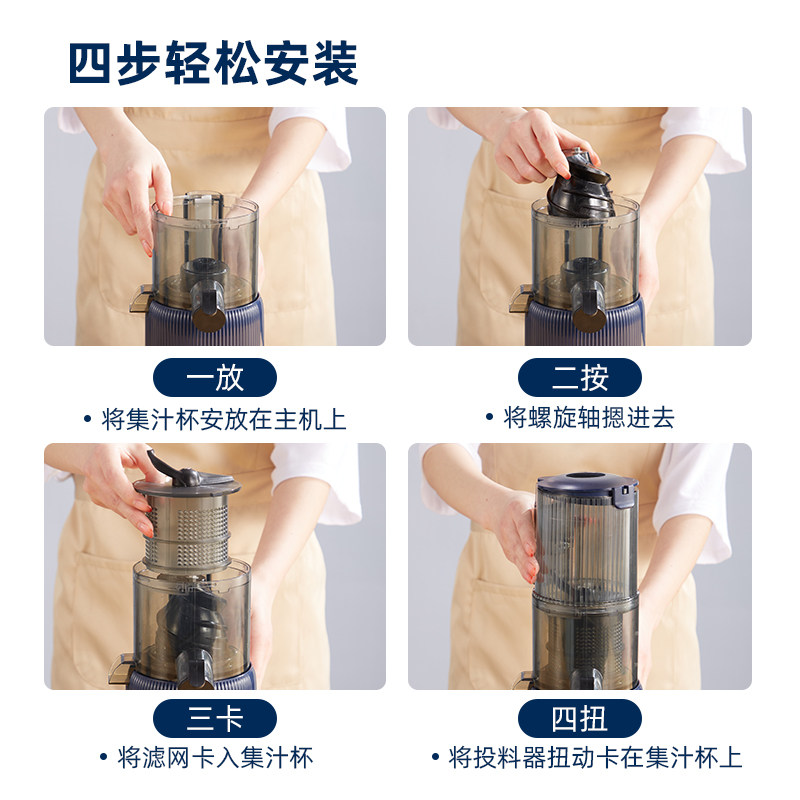 四步轻松安装

一放
• 将集汁杯安放在主机上

二按
• 将螺旋轴摁进去

三卡
• 将滤网卡入集汁杯

四扭
• 将投料器扭动卡在集汁杯上