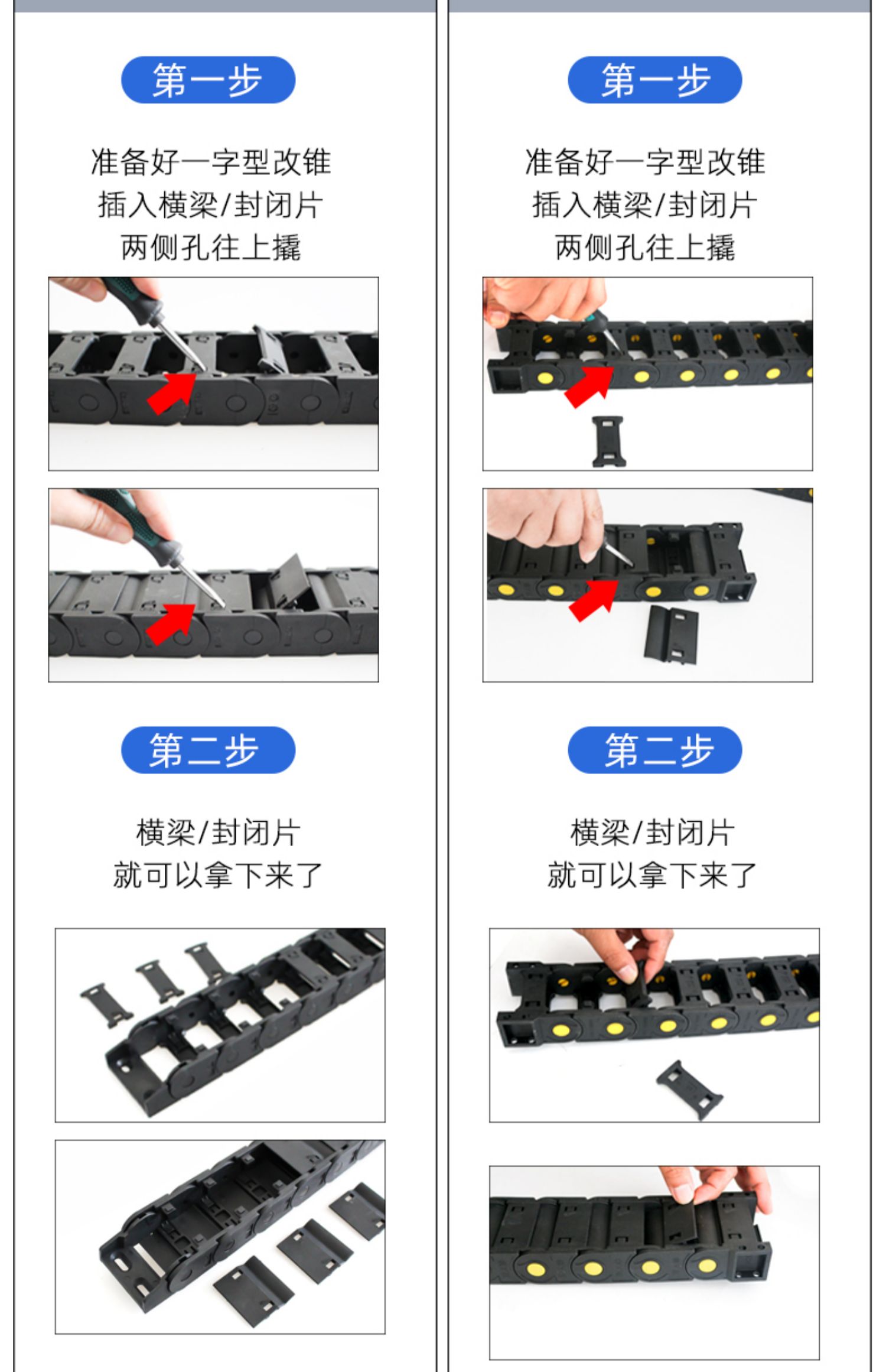 第一步

准备好一字型改锥
插入横梁/封闭片
两侧孔往上撬

第二步

横梁/封闭片
就可以拿下来了

第一步

准备好一字型改锥
插入横梁/封闭片
两侧孔往上撬

第二步

横梁/封闭片
就可以拿下来了