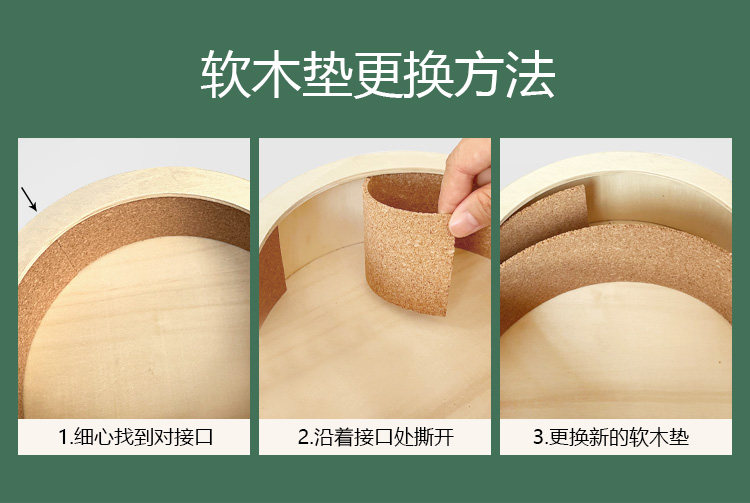 软木垫更换方法

1.细心找到对接口

2.沿着接口处撕开

3.更换新的软木垫