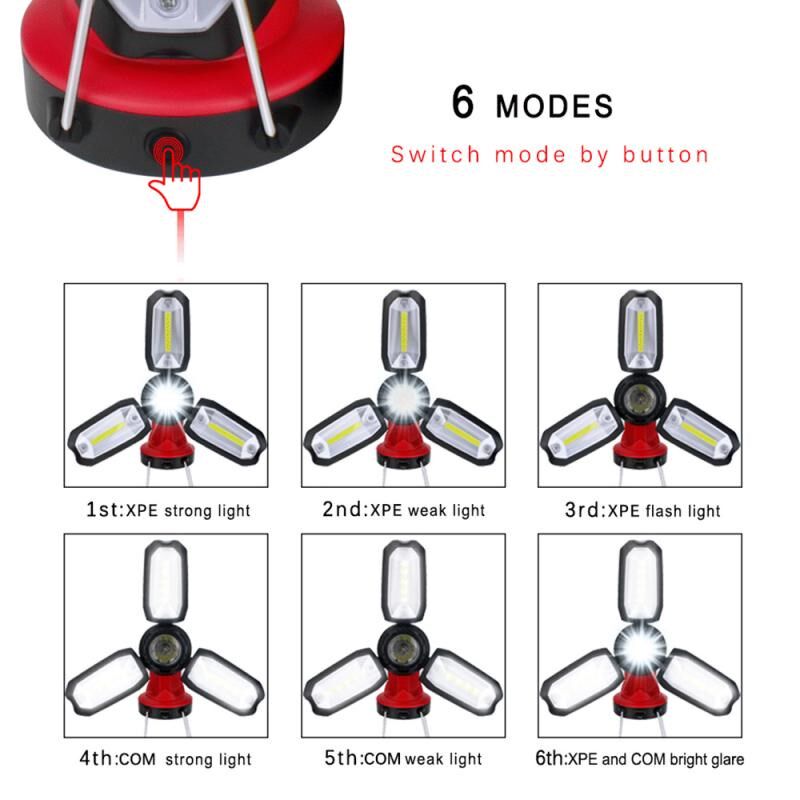 6 MODES

Switch mode by button

1st:XPE strong light

2nd:XPE weak light

3rd:XPE flash light

4th:COM strong light

5th:COM weak light

6th:XPE and COM bright glare