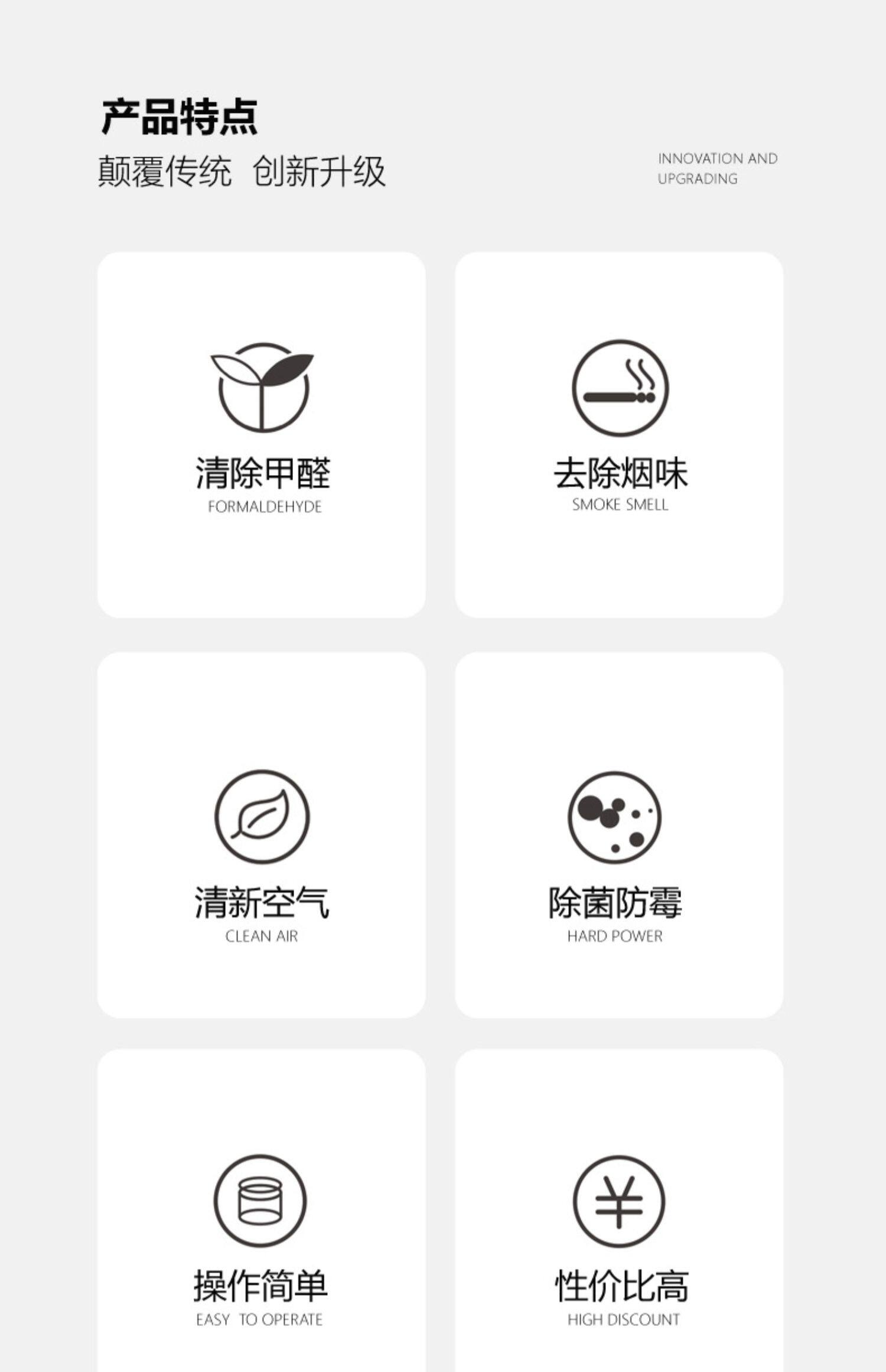 产品特点

颠覆传统 创新升级

INNOVATION AND
UPGRADING

清除甲醛
FORMALDEHYDE

去除烟味
SMOKE SMELL

清新空气
CLEAN AIR

除菌防霉
HARD POWER

操作简单
EASY TO OPERATE

性价比高
HIGH DISCOUNT