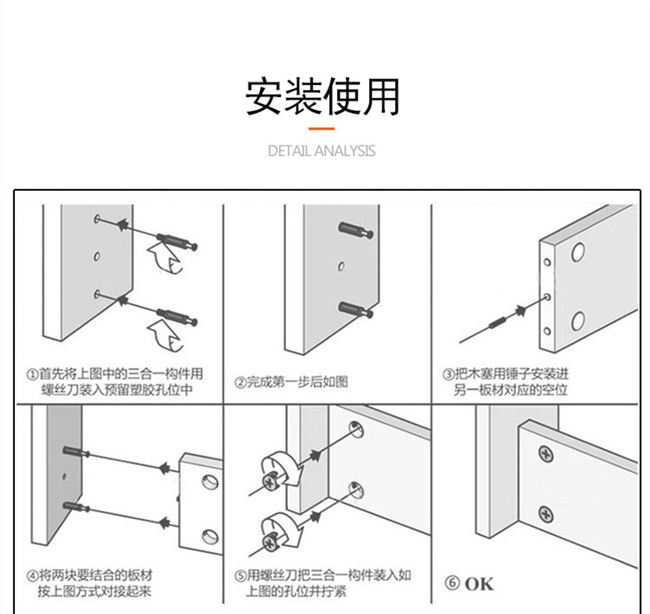 安装使用

DETAIL ANALYSIS

①首先将上图中的三合一构件用螺丝刀装入预留塑胶孔位中

②完成第一步后如图

③把木塞用锤子安装进另一板材对应的空位

④将两块要结合的板材按上图方式对接起来

⑤用螺丝刀把三合一构件装入如上图的孔位并拧紧

⑥ OK