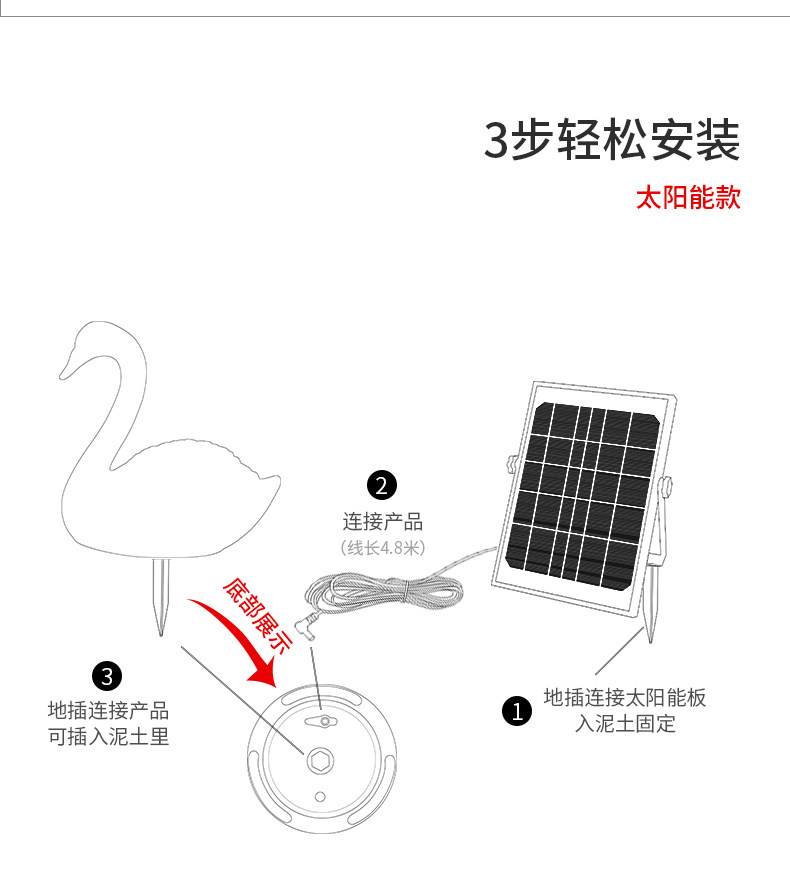 3步轻松安装

太阳能款

2
连接产品
(线长4.8米)

底部展示

3
地插连接产品
可插入泥土里

1
地插连接太阳能板
入泥土固定