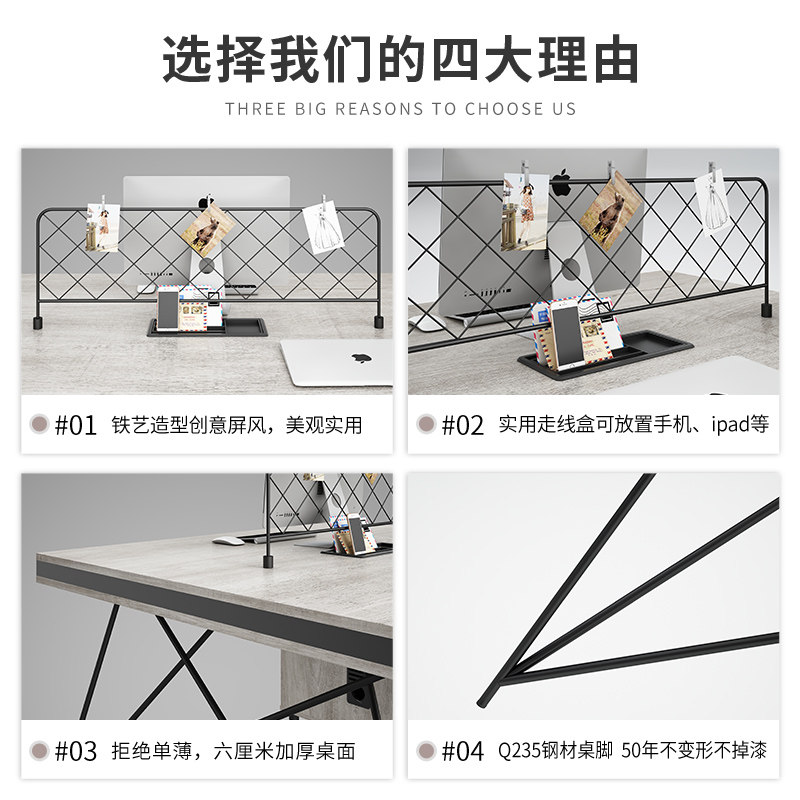 选择我们的四大理由

THREE BIG REASONS TO CHOOSE US

#01 铁艺造型创意屏风，美观实用

#02 实用走线盒可放置手机、ipad等

#03 拒绝单薄，六厘米加厚桌面

#04 Q235钢材桌脚 50年不变形不掉漆