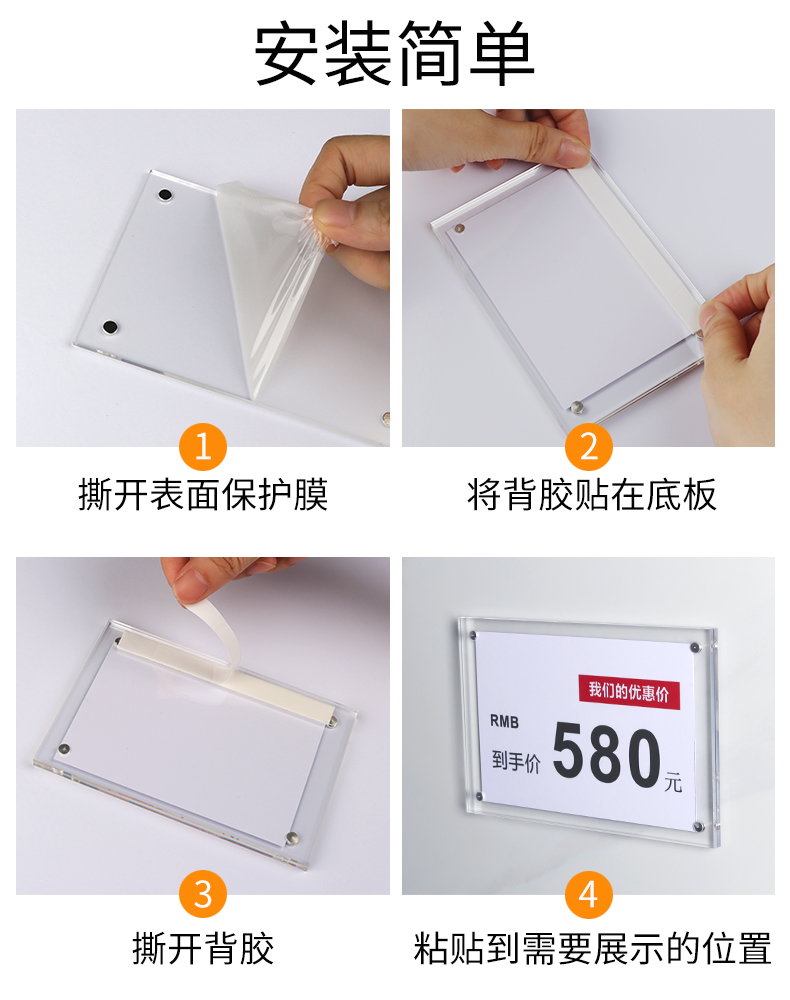 安装简单

1
撕开表面保护膜

2
将背胶贴在底板

3
撕开背胶

我们的优惠价
RMB
到手价 580 元

4
粘贴到需要展示的位置