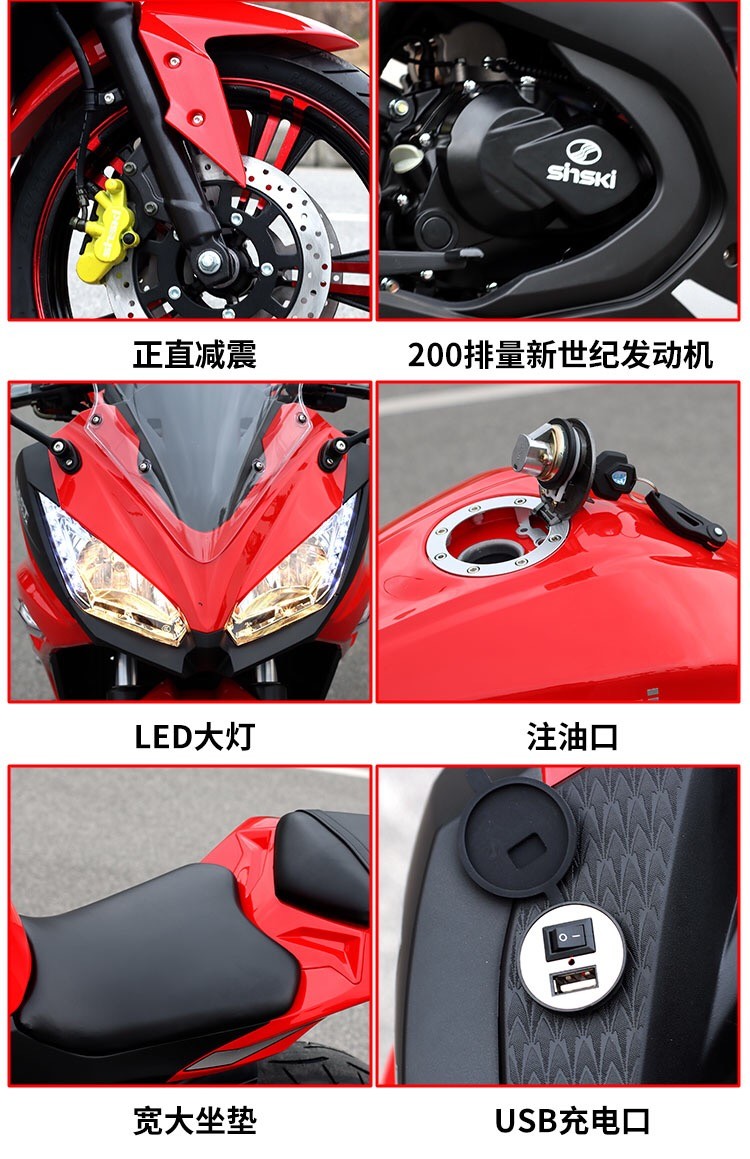 shski

正直减震

200排量新世纪发动机

LED大灯

注油口

宽大坐垫

USB充电口