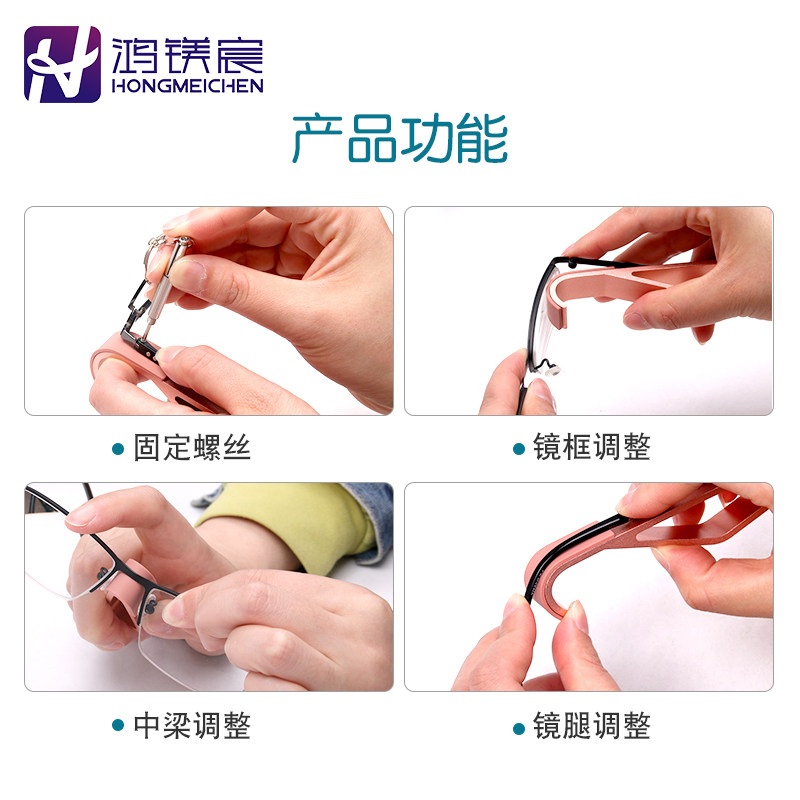 鸿镁宸
HONGMEICHEN

产品功能

• 固定螺丝

• 镜框调整

• 中梁调整

• 镜腿调整