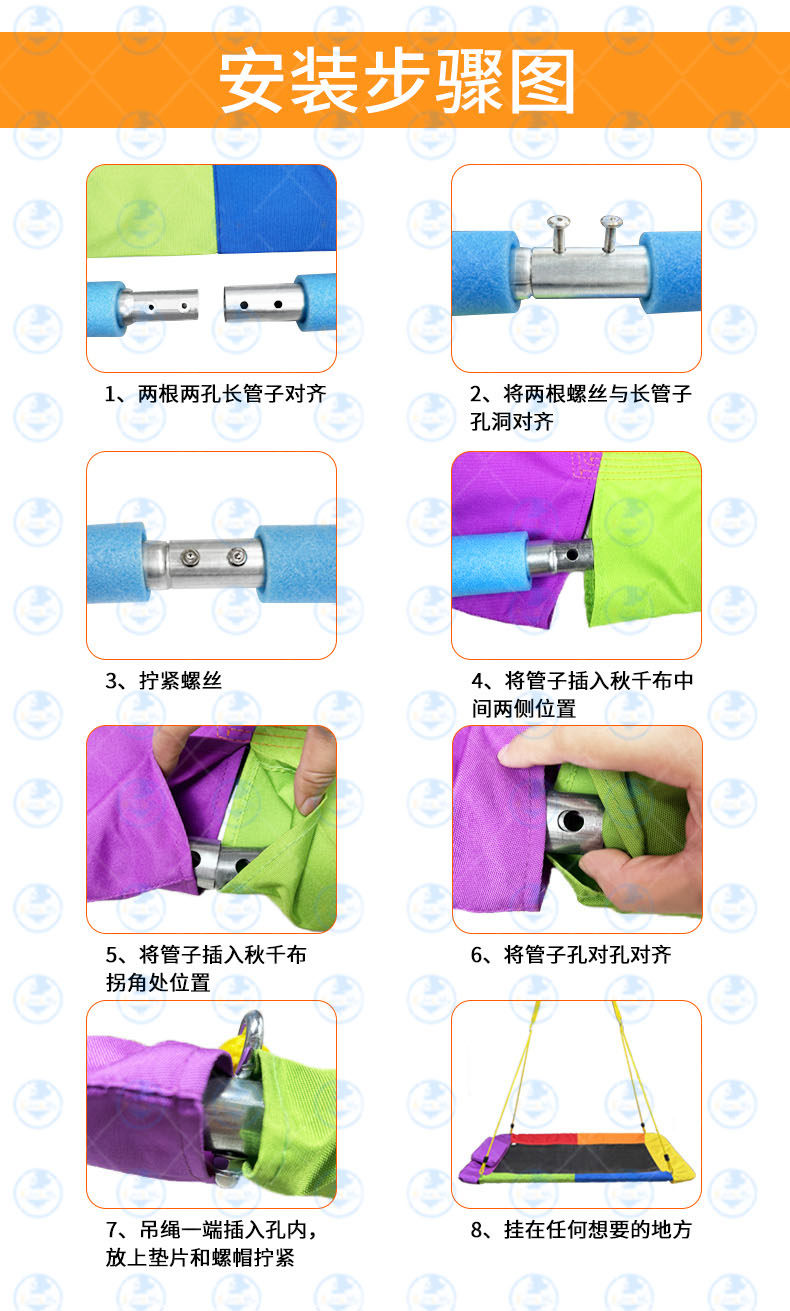 安装步骤图

1、两根两孔长管子对齐

2、将两根螺丝与长管子孔洞对齐

3、拧紧螺丝

4、将管子插入秋千布中间两侧位置

5、将管子插入秋千布拐角处位置

6、将管子孔对孔对齐

7、吊绳一端插入孔内，放上垫片和螺帽拧紧

8、挂在任何想要的地方