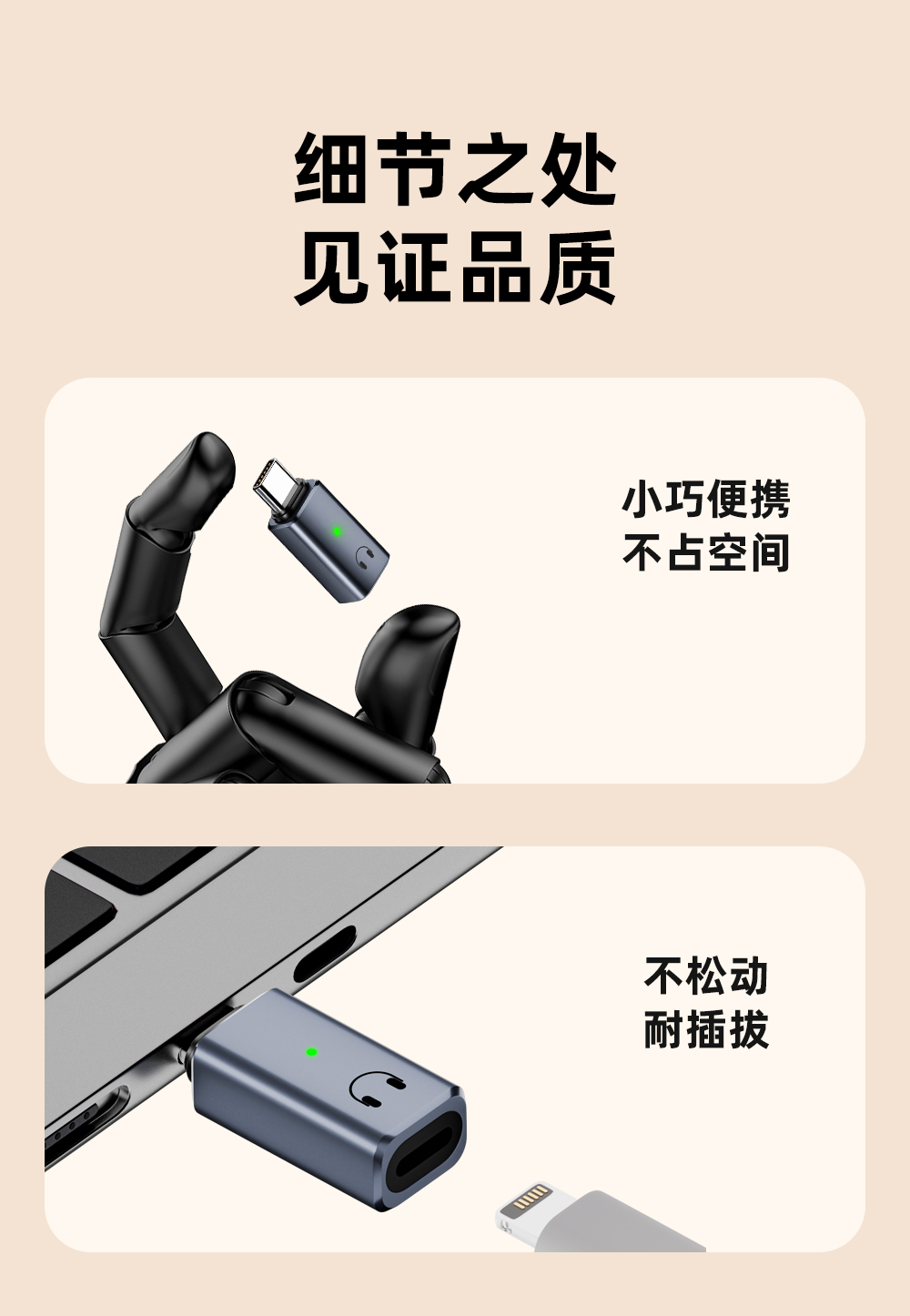 细节之处
见证品质

小巧便携
不占空间

不松动
耐插拔