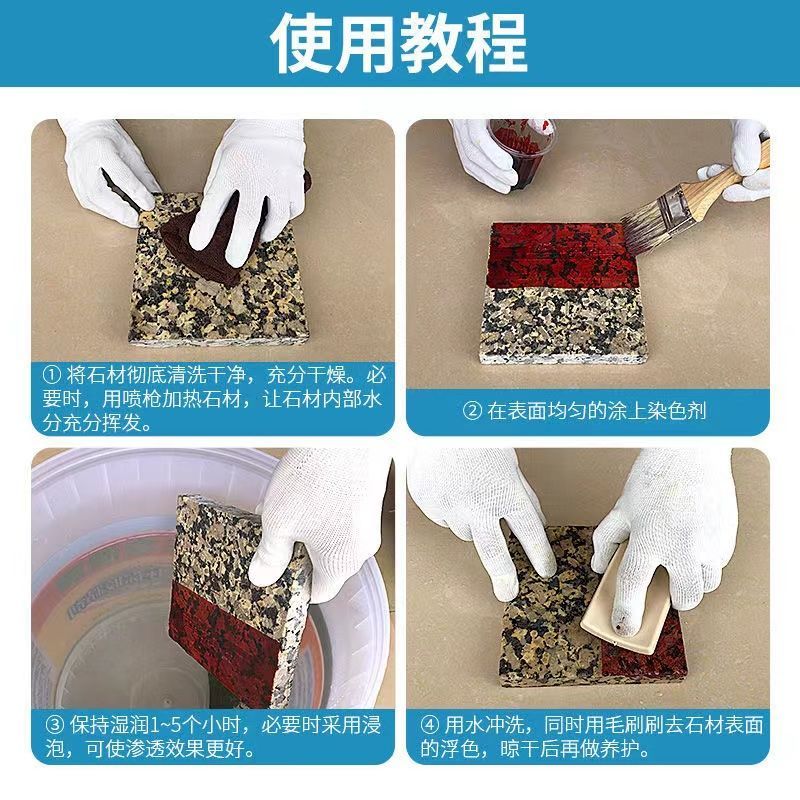 使用教程

① 将石材彻底清洗干净，充分干燥。必要时，用喷枪加热石材，让石材内部水分充分挥发。

② 在表面均匀的涂上染色剂

③ 保持湿润1~5个小时，必要时采用浸泡，可使渗透效果更好。

④ 用水冲洗，同时用毛刷刷去石材表面的浮色，晾干后再做养护。