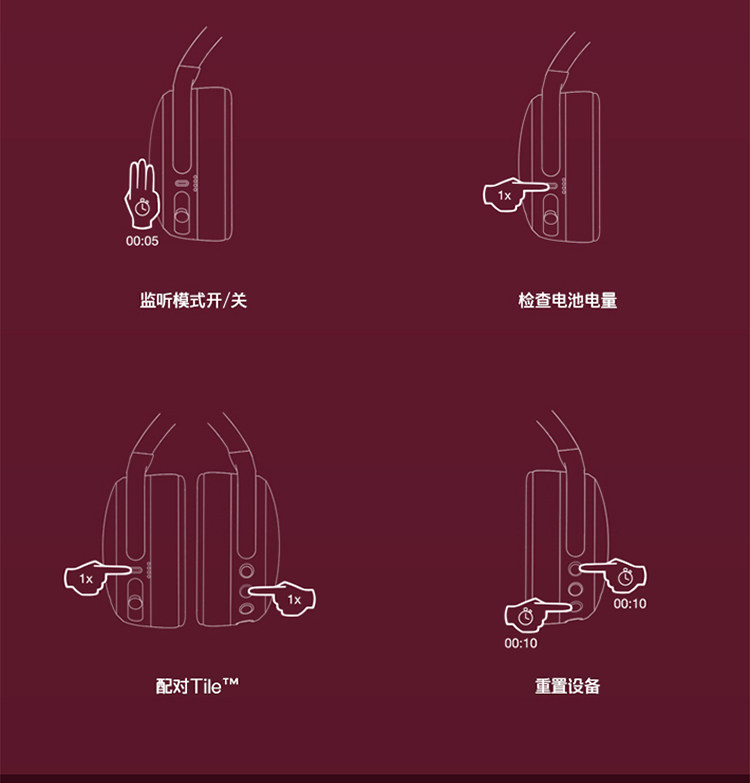 00:05

监听模式开/关

1x

检查电池电量

1x

1x

配对Tile™

00:10

00:10

重置设备