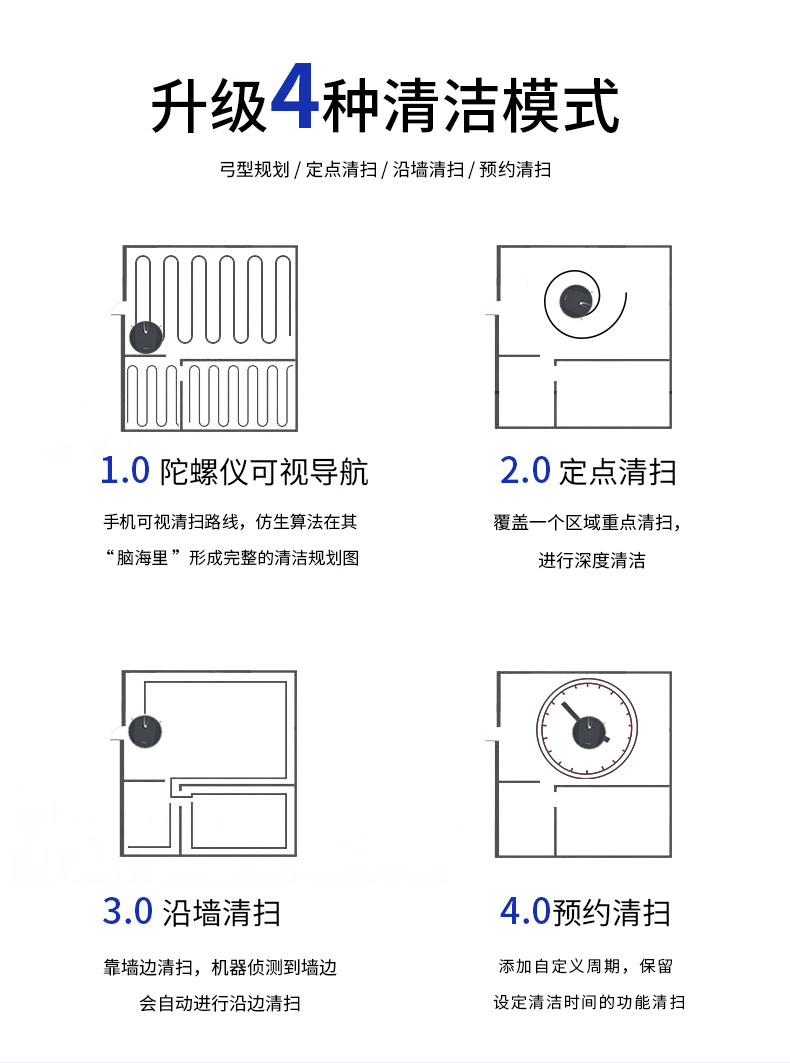 升级4种清洁模式

弓型规划 / 定点清扫 / 沿墙清扫 / 预约清扫

1.0 陀螺仪可视导航

手机可视清扫路线，仿生算法在其“脑海里”形成完整的清洁规划图

2.0 定点清扫

覆盖一个区域重点清扫，进行深度清洁

3.0 沿墙清扫

靠墙边清扫，机器侦测到墙边会自动进行沿边清扫

4.0预约清扫

添加自定义周期，保留设定清洁时间的功能清扫