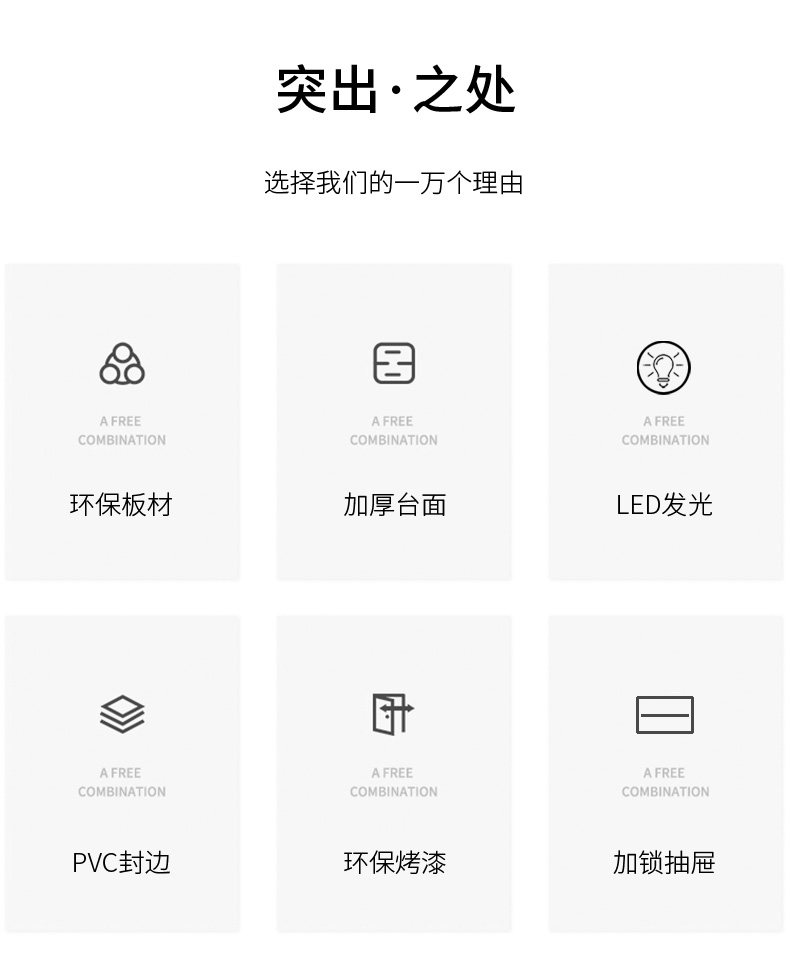 突出·之处

选择我们的一万个理由

A FREE
COMBINATION

环保板材

A FREE
COMBINATION

加厚台面

A FREE
COMBINATION

LED发光

A FREE
COMBINATION

PVC封边

A FREE
COMBINATION

环保烤漆

A FREE
COMBINATION

加锁抽屉