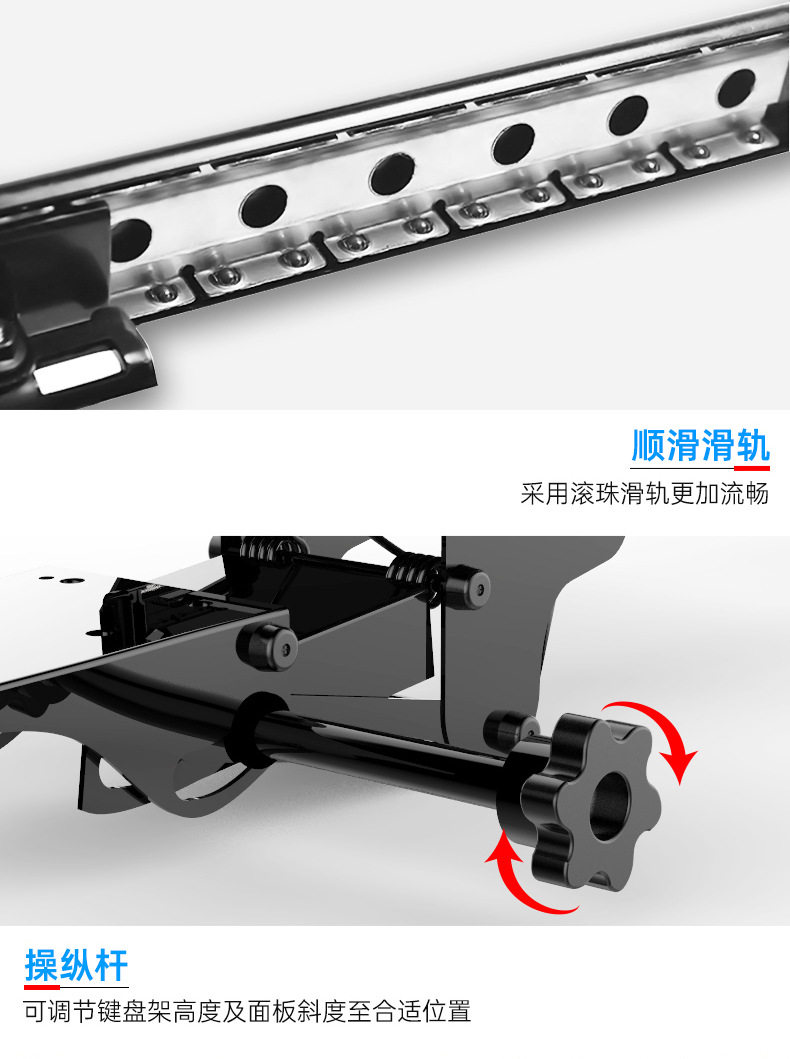 顺滑滑轨

采用滚珠滑轨更加流畅

操纵杆

可调节键盘架高度及面板斜度至合适位置