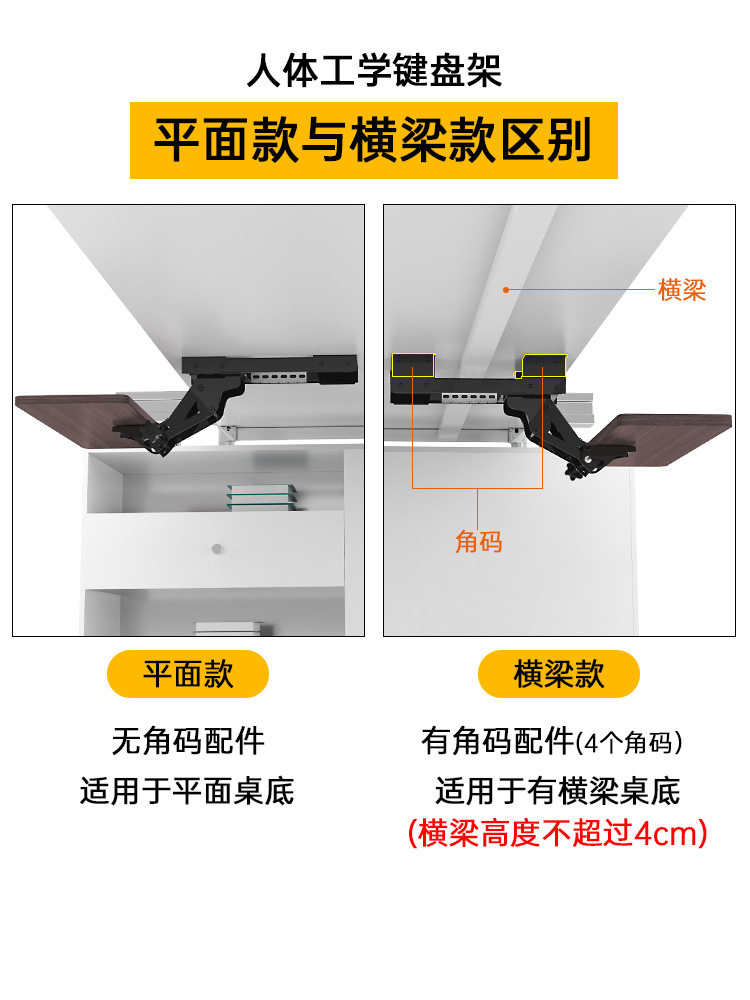 人体工学键盘架

平面款与横梁款区别

横梁

角码

平面款

无角码配件

适用于平面桌底

横梁款

有角码配件(4个角码)

适用于有横梁桌底

(横梁高度不超过4cm)