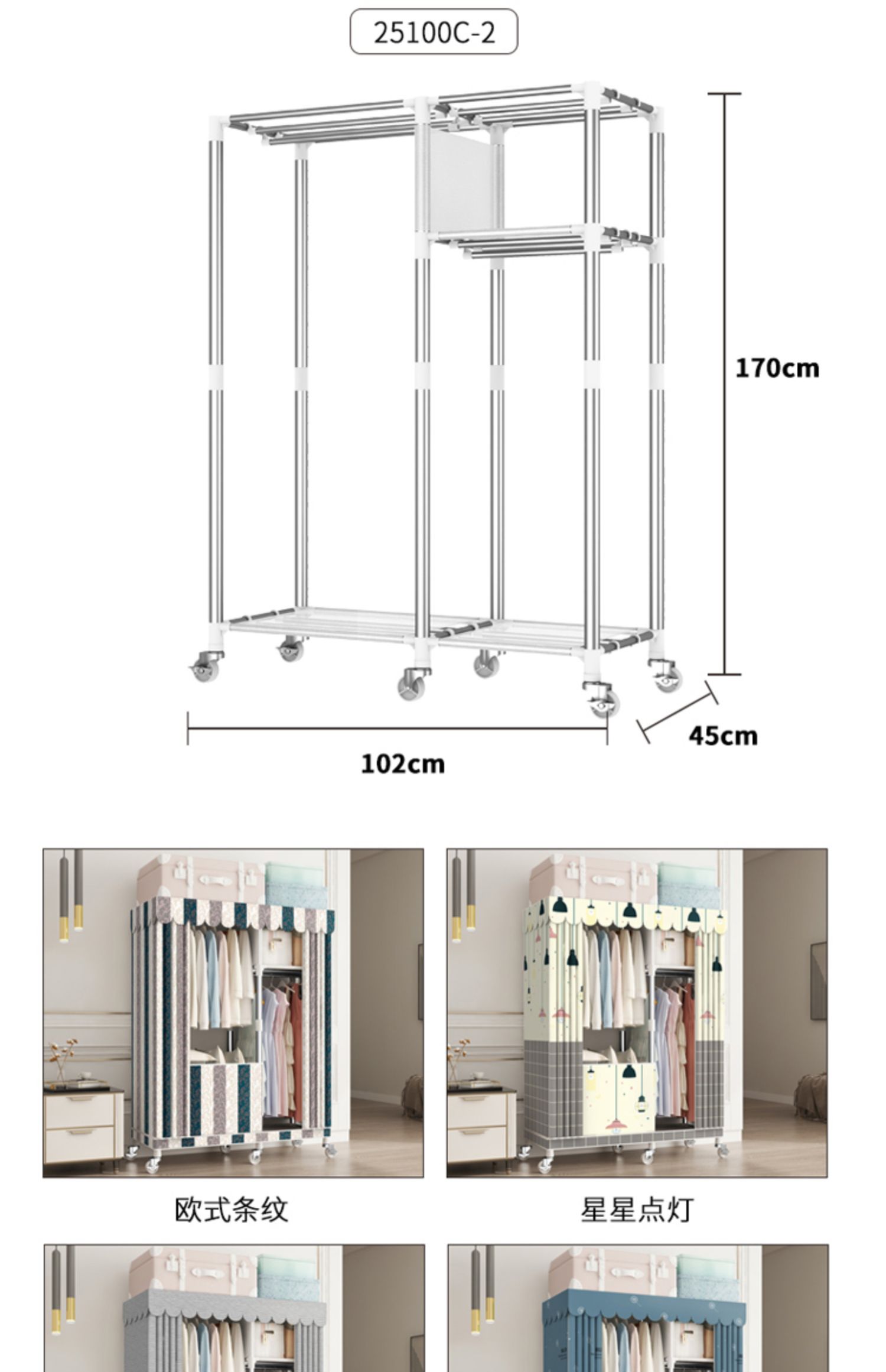 25100C-2

170cm

45cm

102cm

欧式条纹

星星点灯