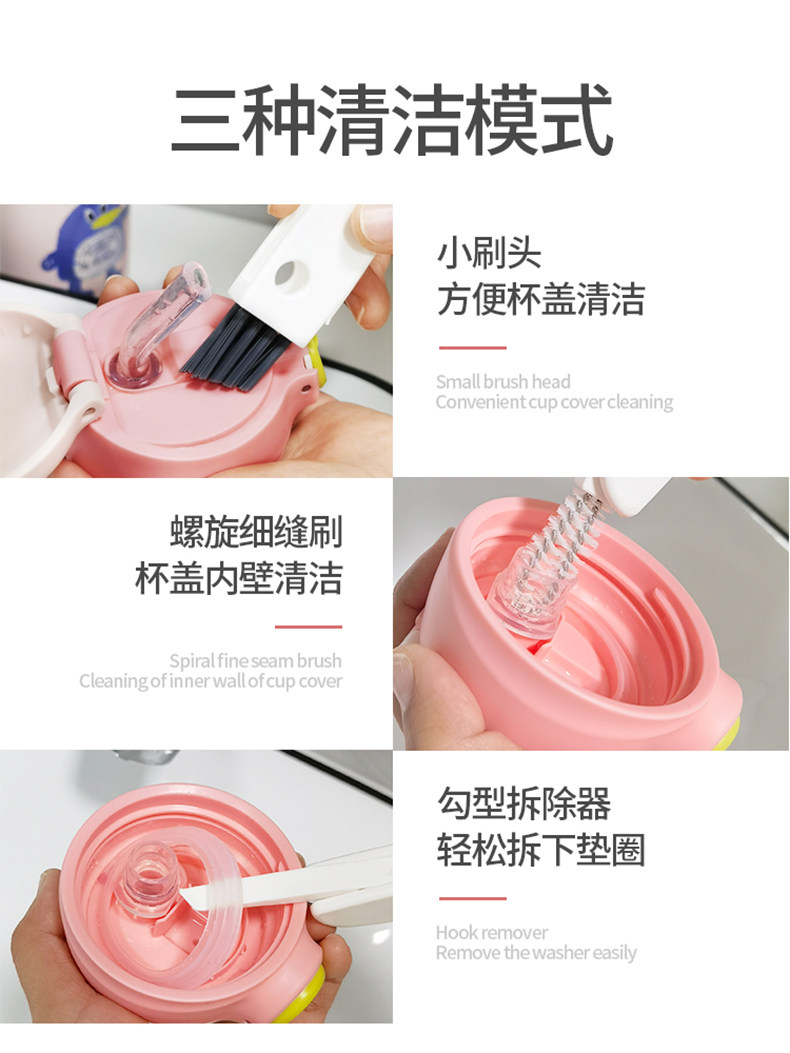 三种清洁模式

小刷头
方便杯盖清洁

Small brush head
Convenient cup cover cleaning

螺旋细缝刷
杯盖内壁清洁

Spiral fine seam brush
Cleaning of inner wall of cup cover

勾型拆除器
轻松拆下垫圈

Hook remover
Remove the washer easily