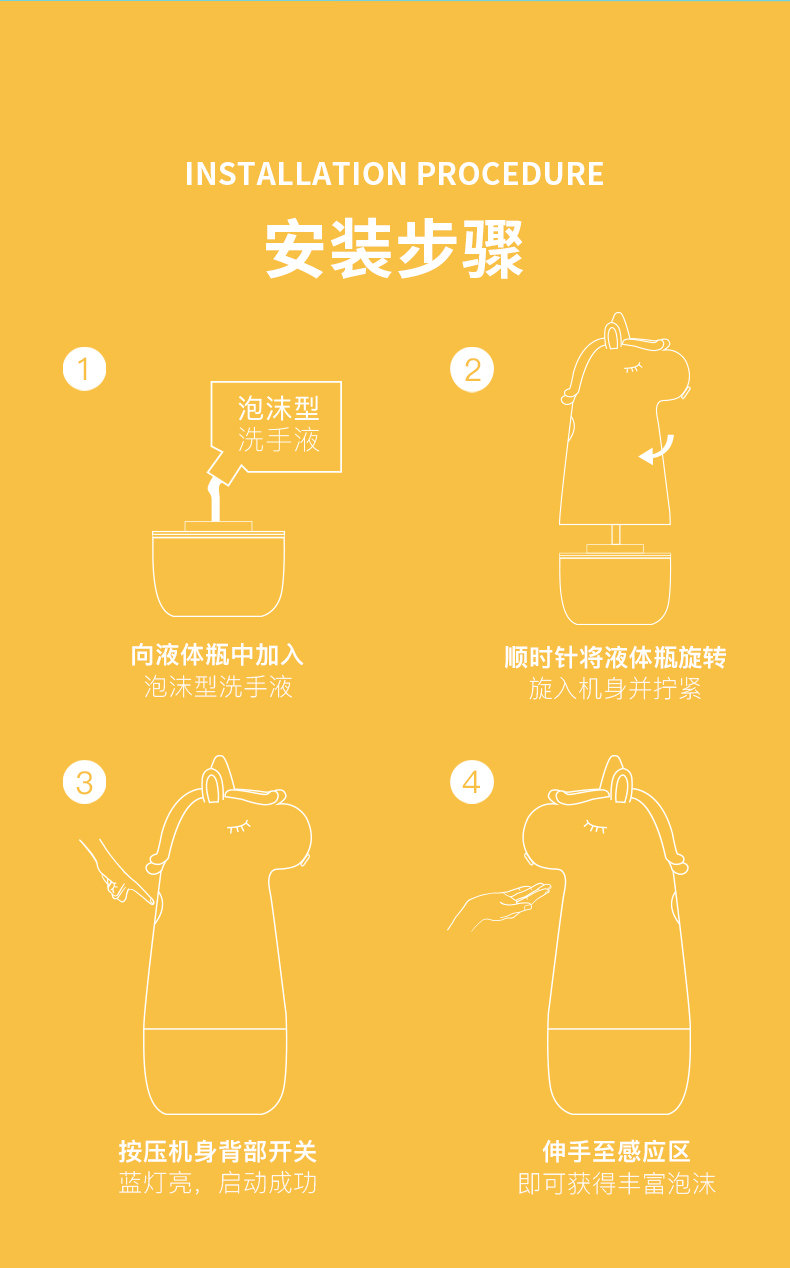 INSTALLATION PROCEDURE

安装步骤

1

泡沫型
洗手液

向液体瓶中加入
泡沫型洗手液

2

顺时针将液体瓶旋转
旋入机身并拧紧

3

按压机身背部开关
蓝灯亮，启动成功

4

伸手至感应区
即可获得丰富泡沫