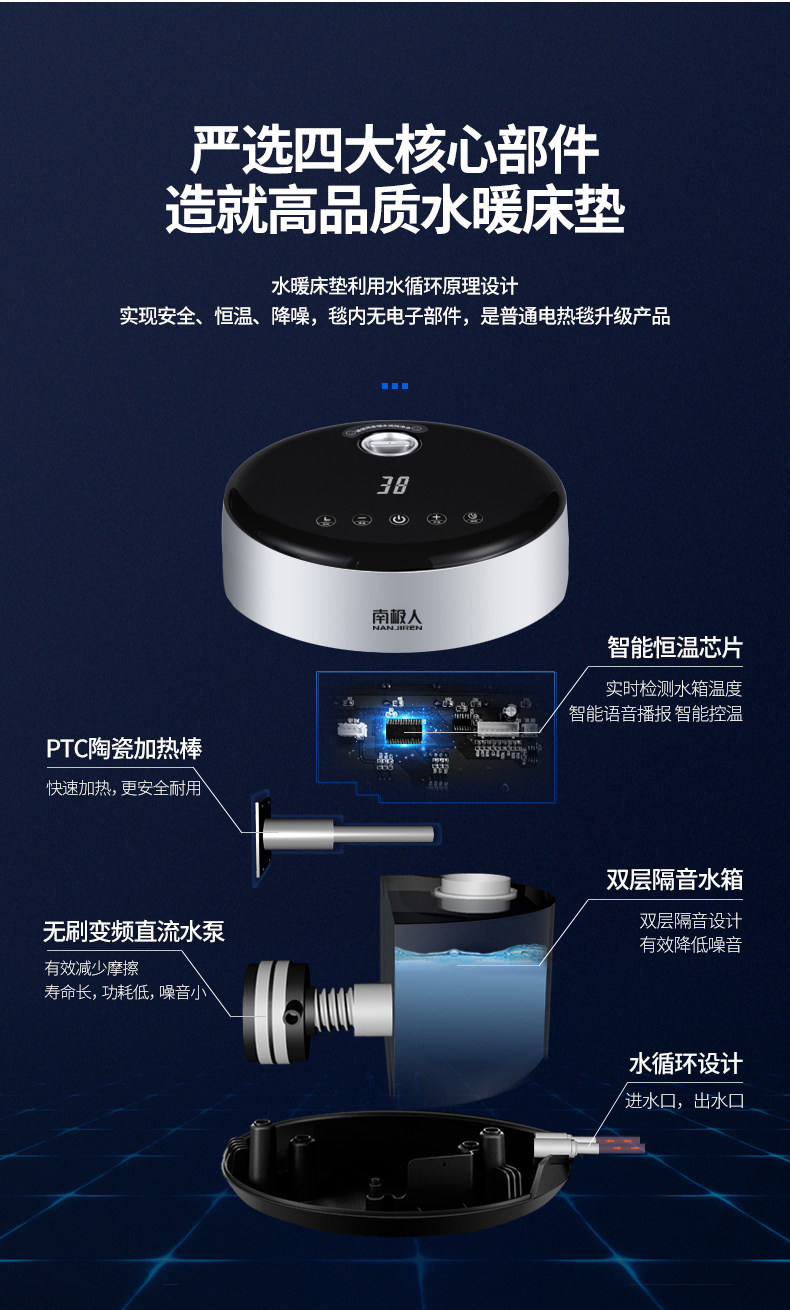 严选四大核心部件
造就高品质水暖床垫

水暖床垫利用水循环原理设计
实现安全、恒温、降噪，毯内无电子部件，是普通电热毯升级产品

38

南极人
NANJIREN

智能恒温芯片
实时检测水箱温度
智能语音播报 智能控温

PTC陶瓷加热棒
快速加热，更安全耐用

双层隔音水箱
双层隔音设计
有效降低噪音

无刷变频直流水泵
有效减少摩擦
寿命长，功耗低，噪音小

水循环设计
进水口，出水口