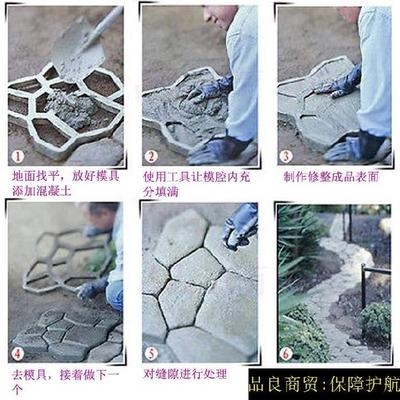 1
地面找平，放好模具添加混凝土

2
使用工具让模腔内充分填满

3
制作修整成品表面

4
去模具，接着做下一个

5
对缝隙进行处理

6

品良商贸:保障护航