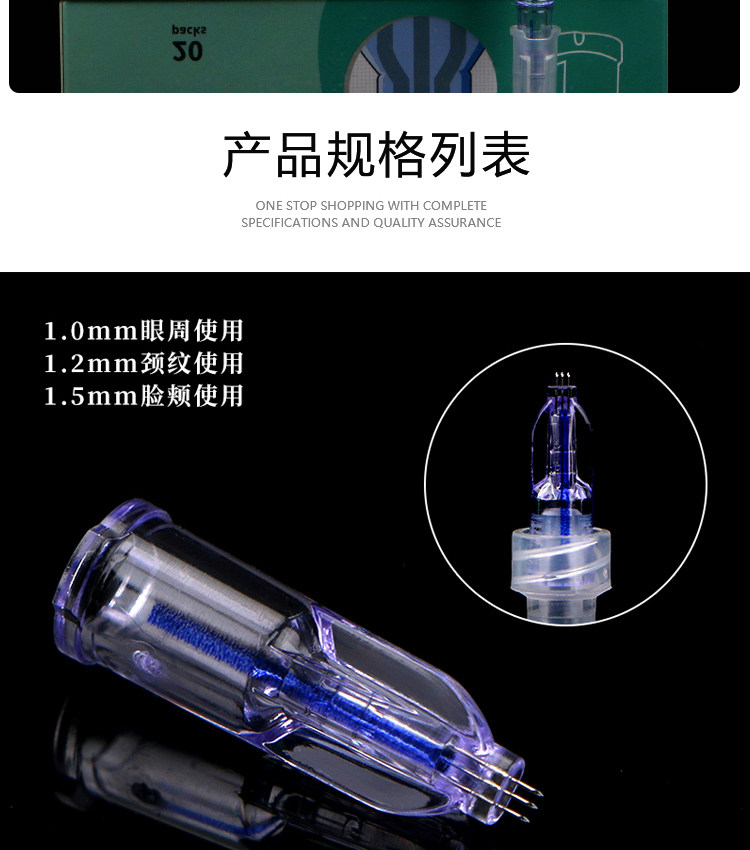 20
packs

产品规格列表

ONE STOP SHOPPING WITH COMPLETE SPECIFICATIONS AND QUALITY ASSURANCE

1.0mm眼周使用
1.2mm颈纹使用
1.5mm脸颊使用