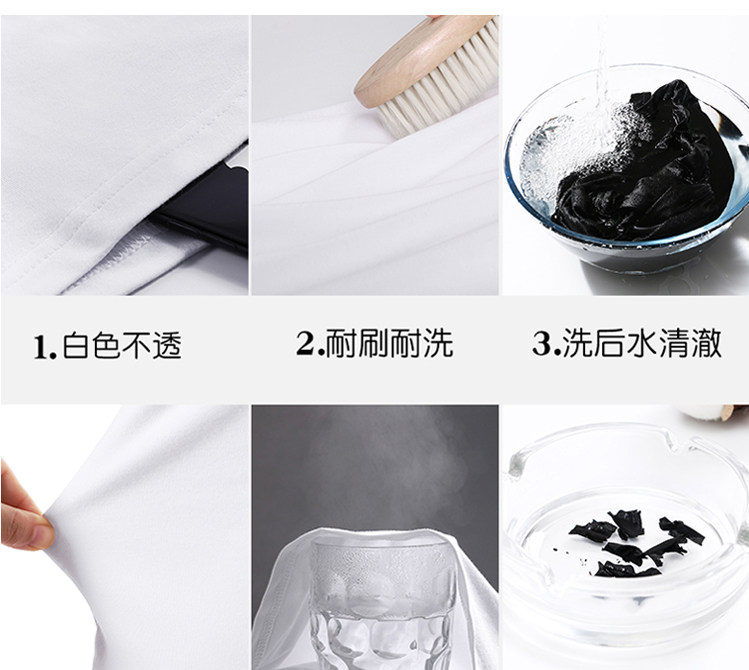 1.白色不透

2.耐刷耐洗

3.洗后水清澈