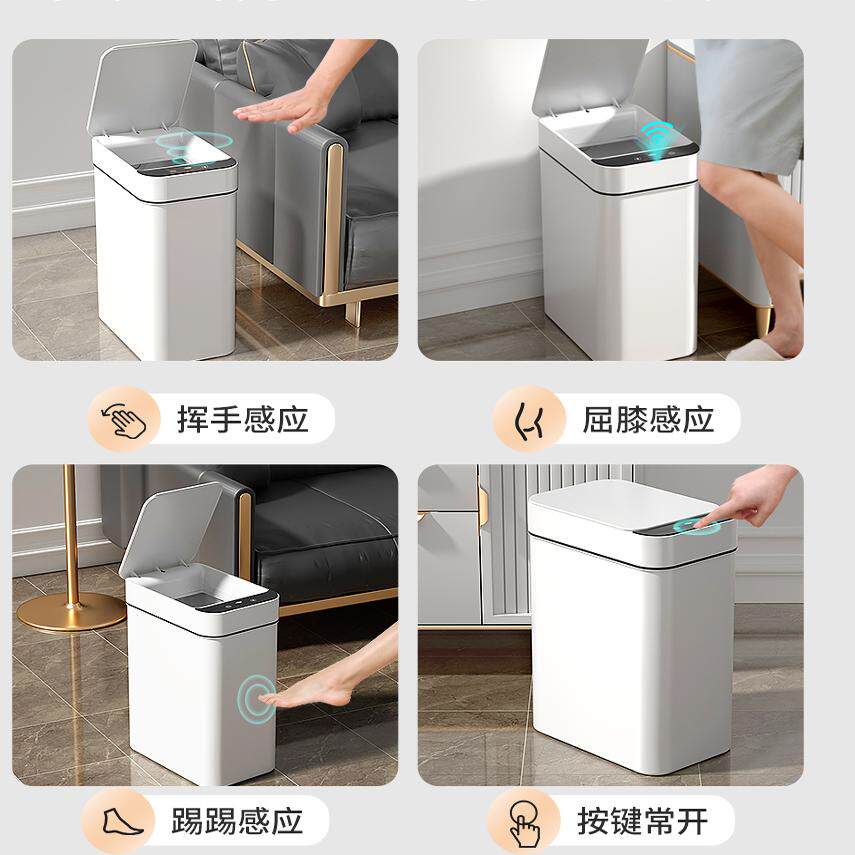 挥手感应

屈膝感应

踢踢感应

按键常开