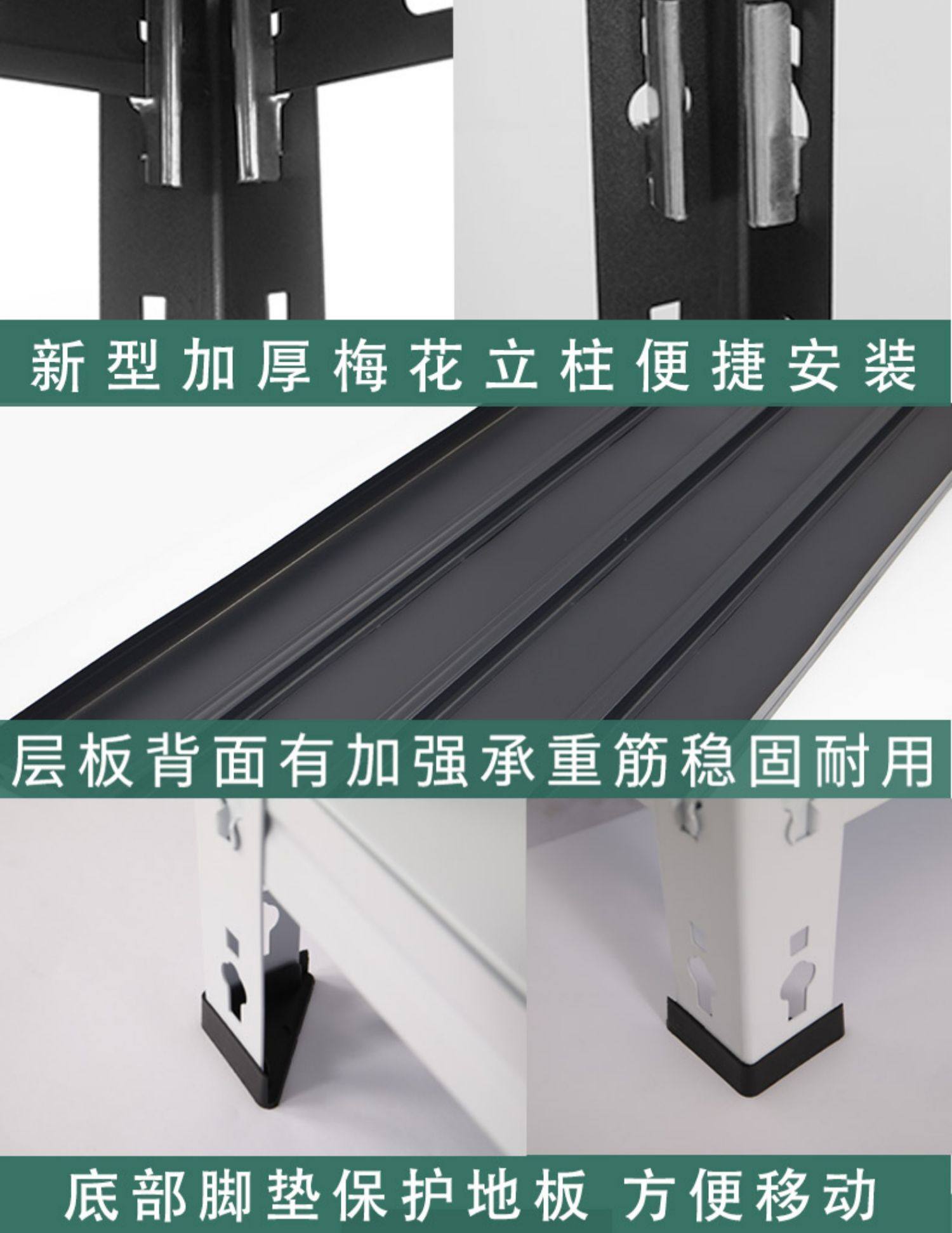 新型加厚梅花立柱便捷安装

层板背面有加强承重筋稳固耐用

底部脚垫保护地板 方便移动